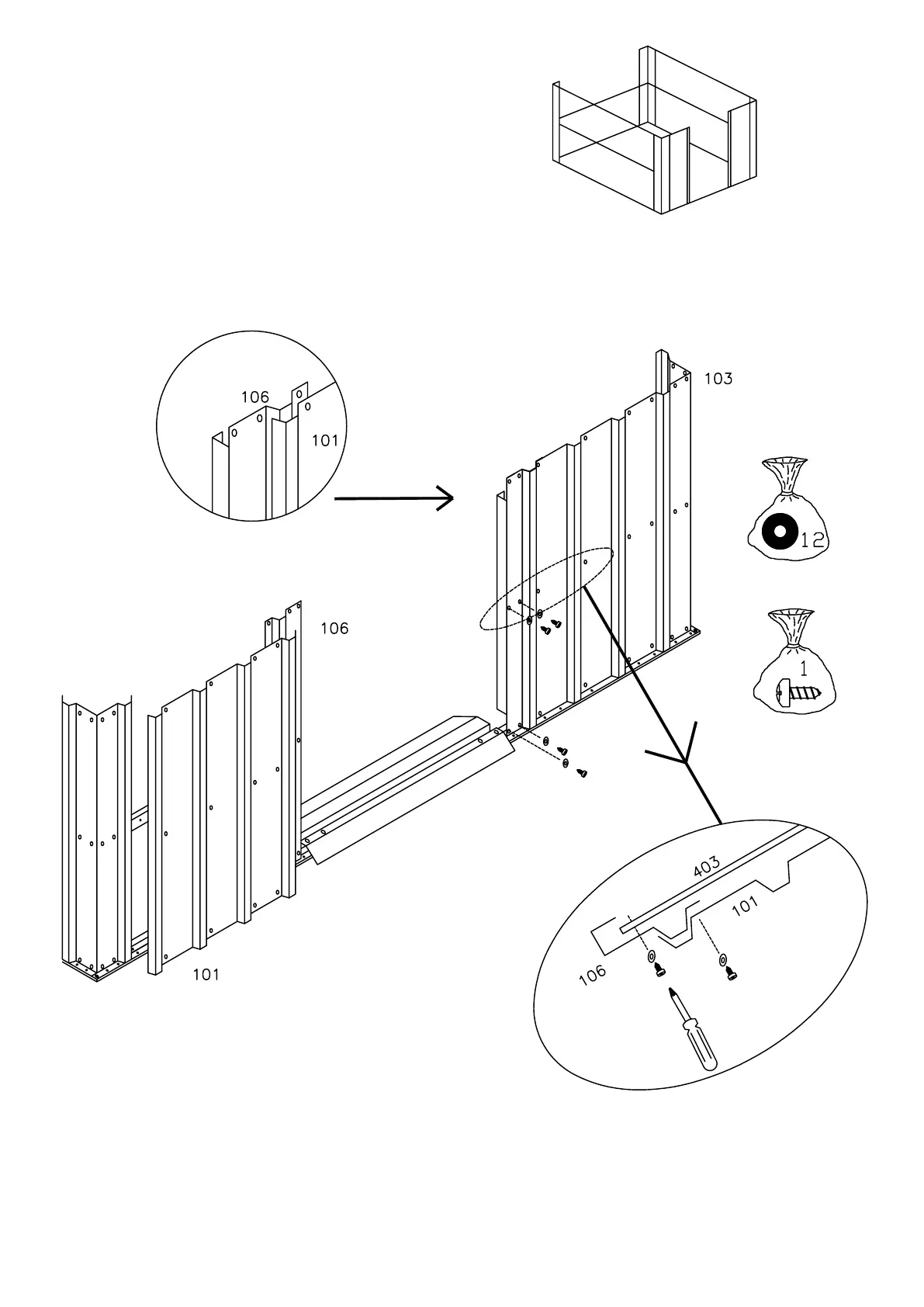 106
101
103
12
1
106
101
403
101
106