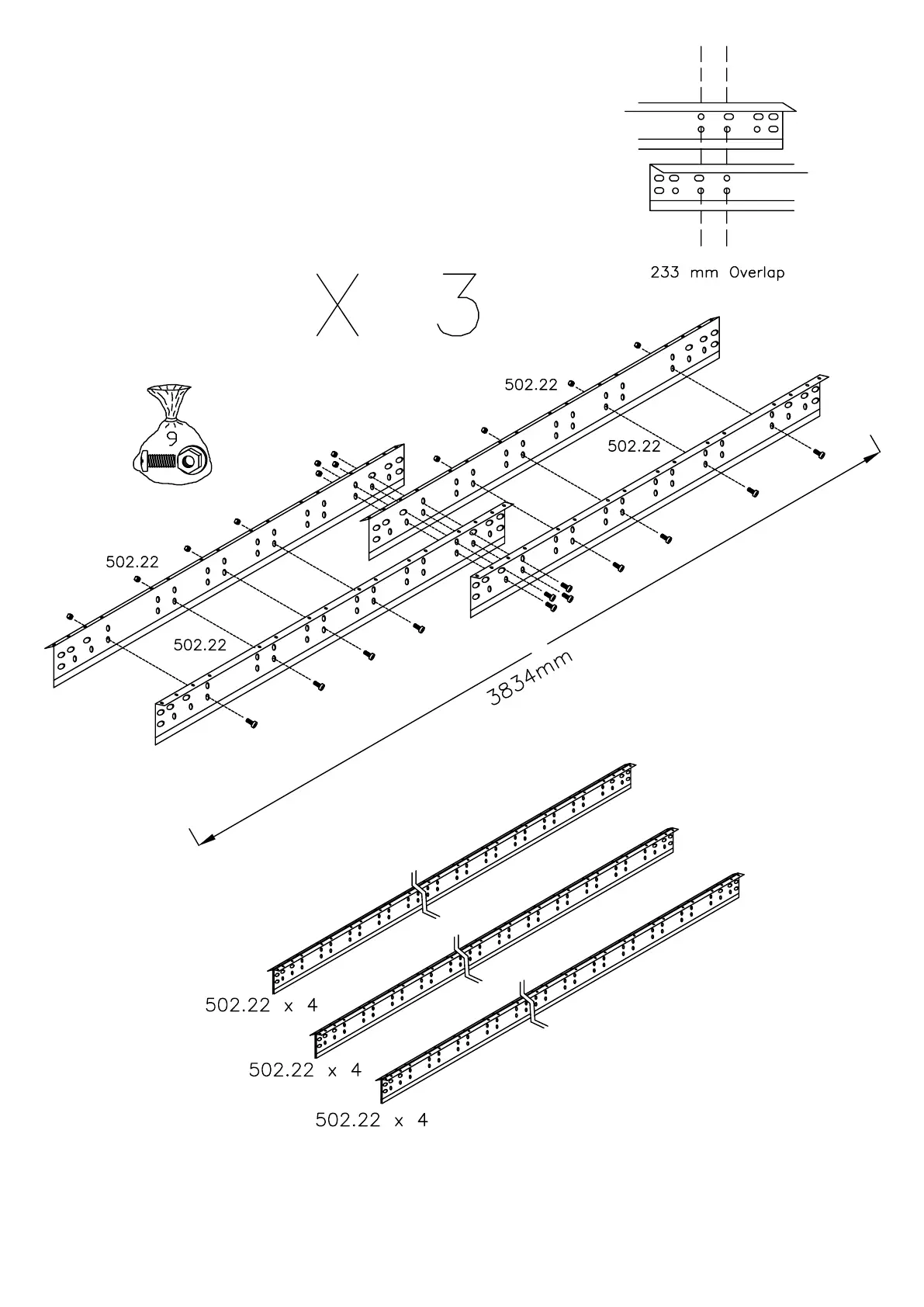 233 mm Overlap

X 3

9

502.22

502.22

502.22

502.22

3834mm

502.22 x 4

502.22 x 4

502.22 x 4