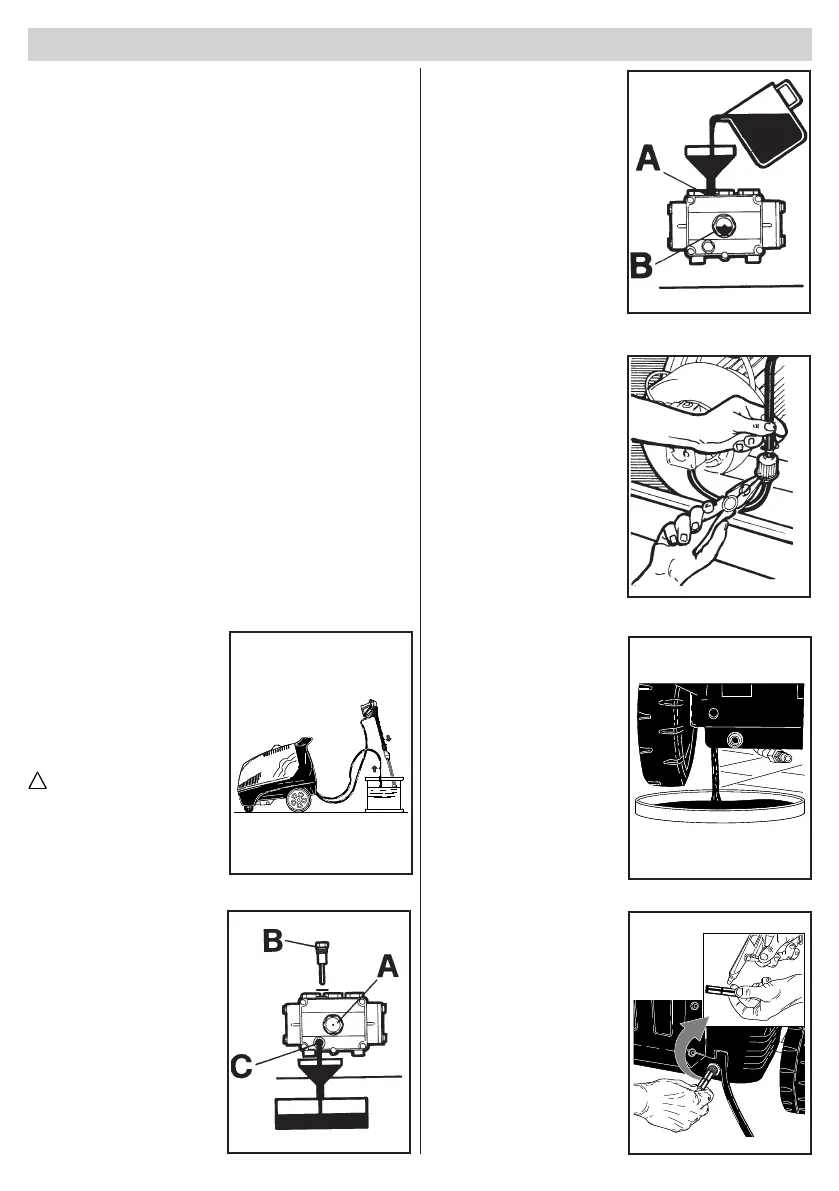 A

B

B

A

C