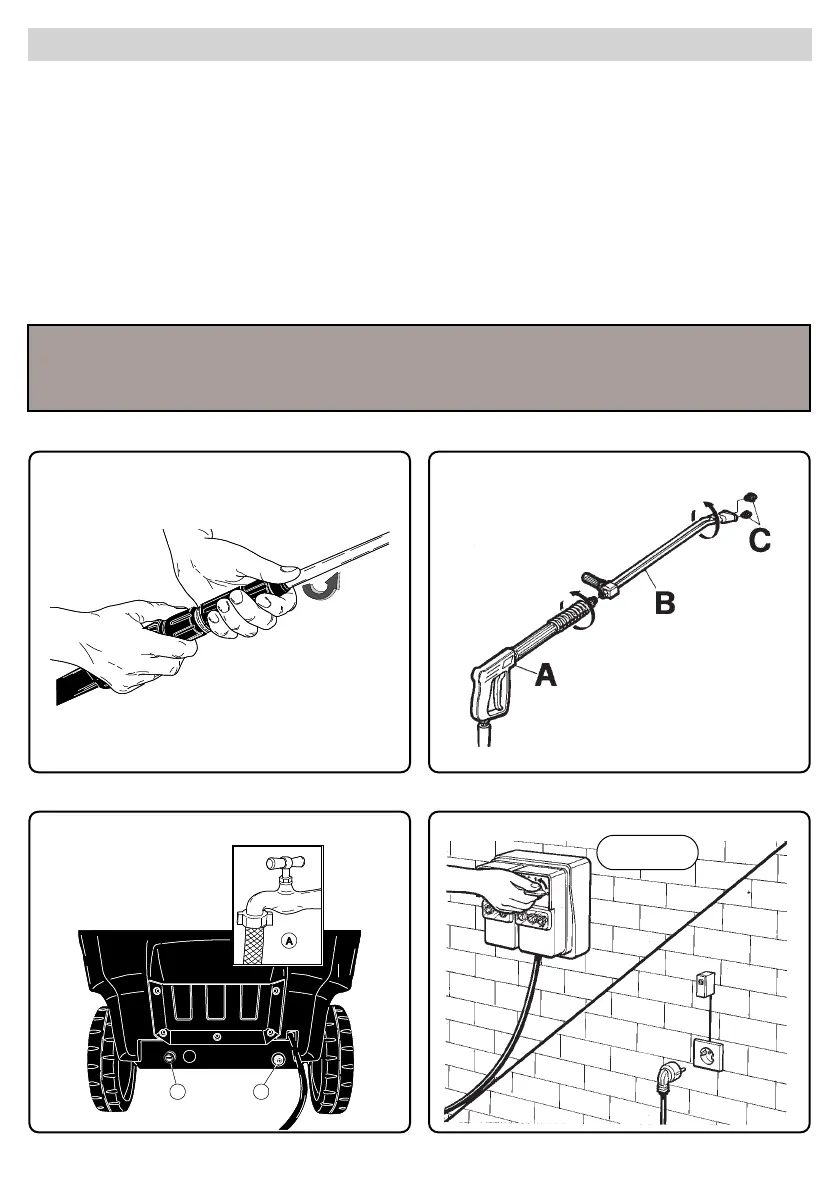 C

B

A

A