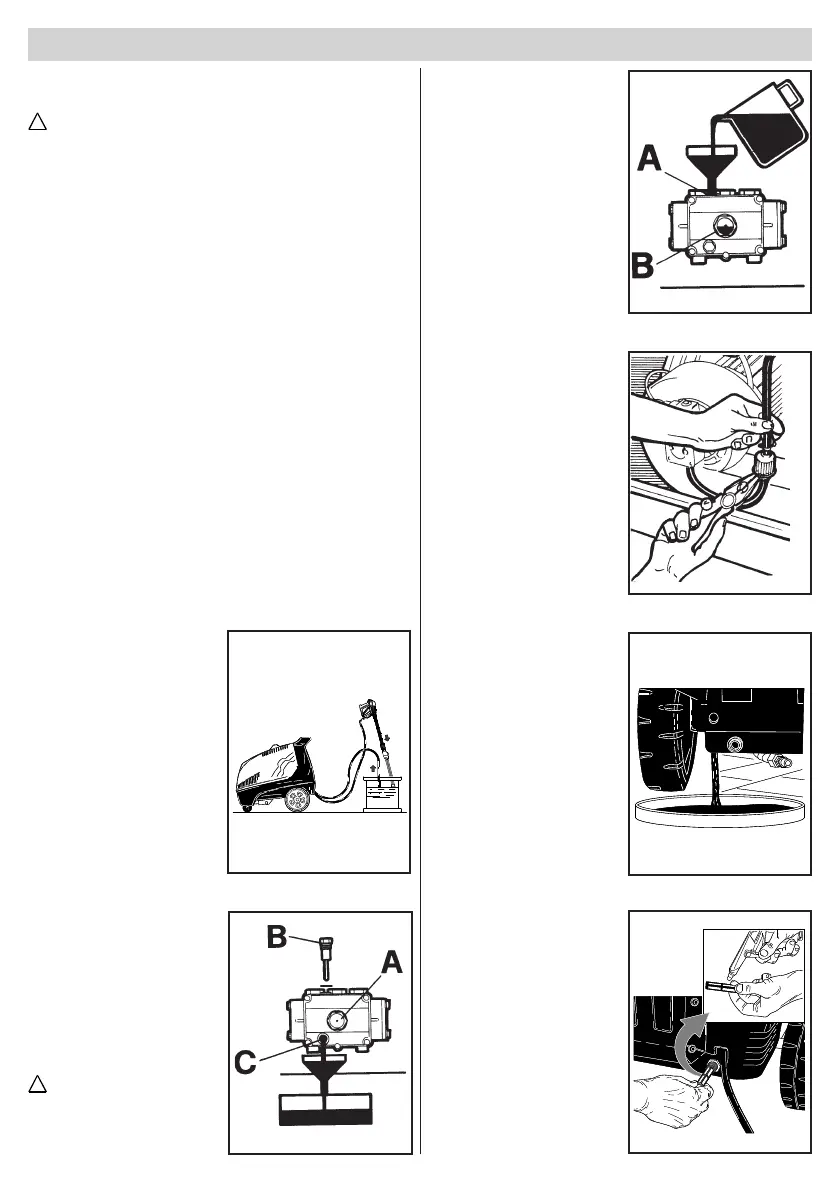 A
B

B
A
C