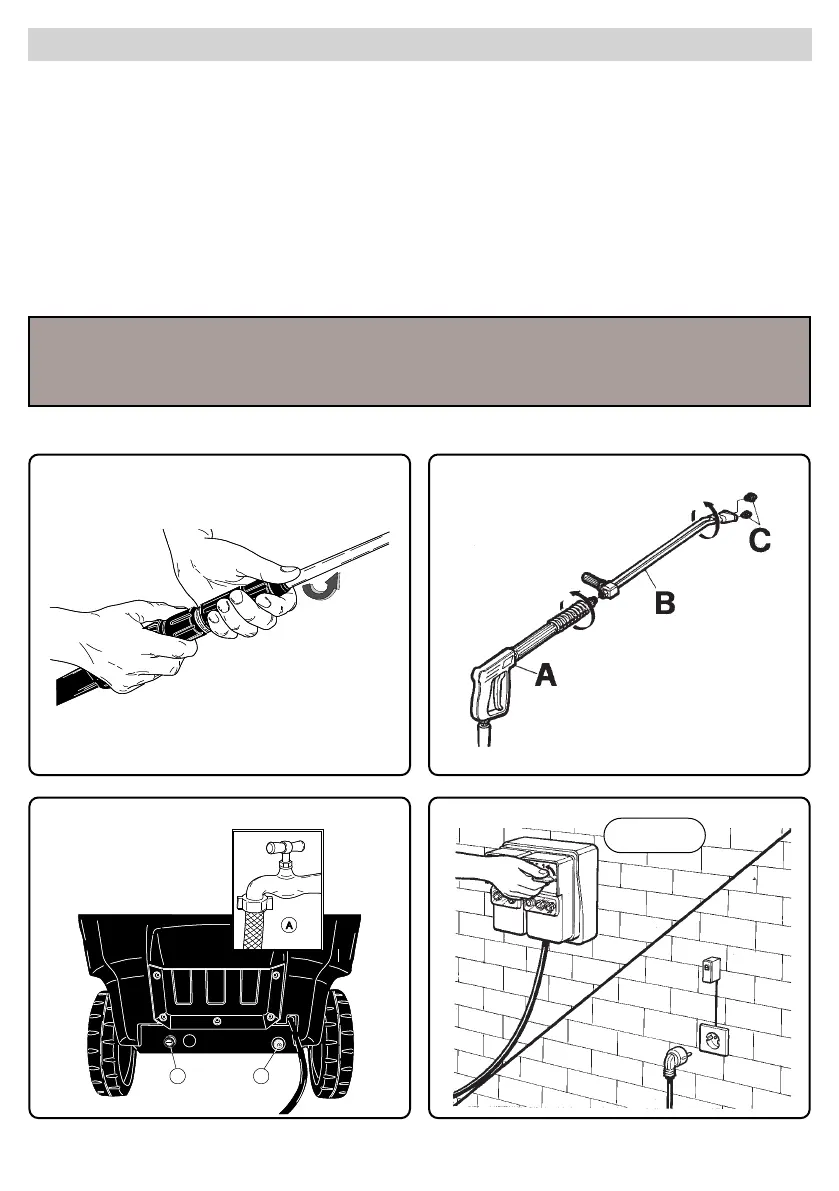 C

B

A

A