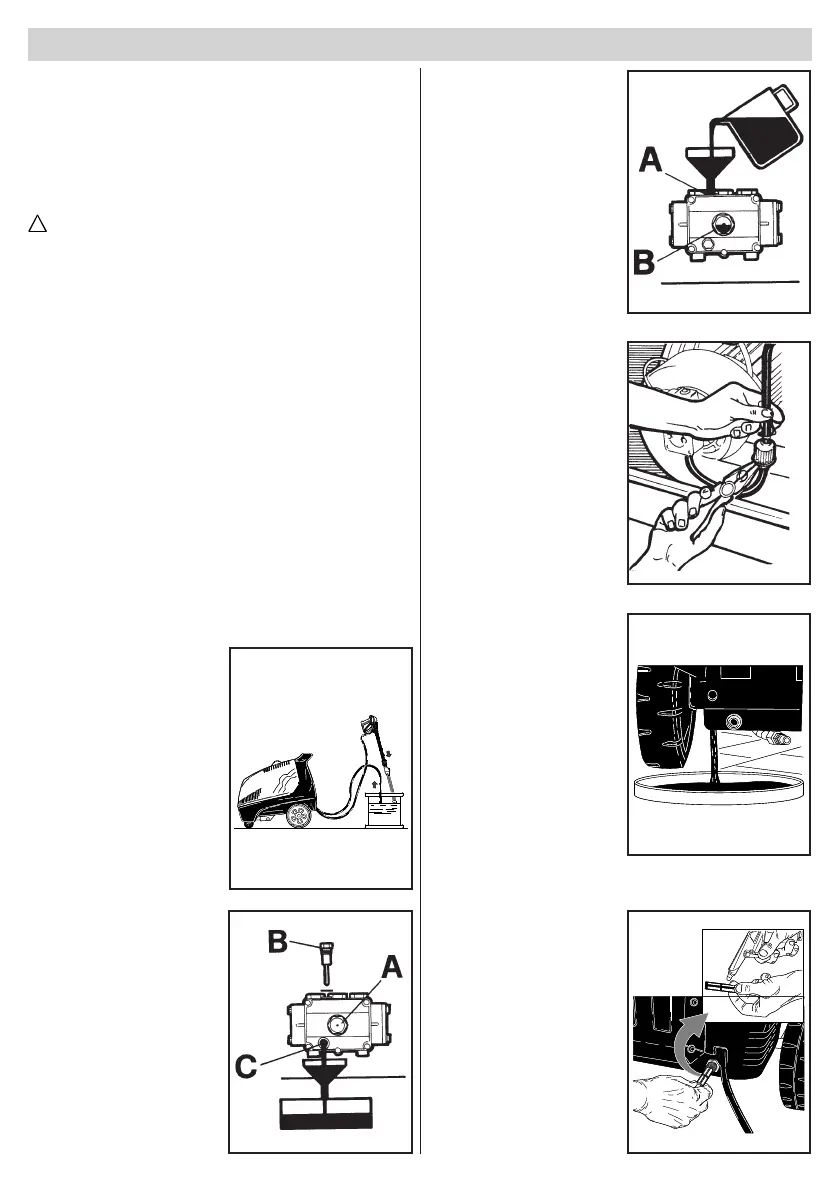 A

B

B

A

C