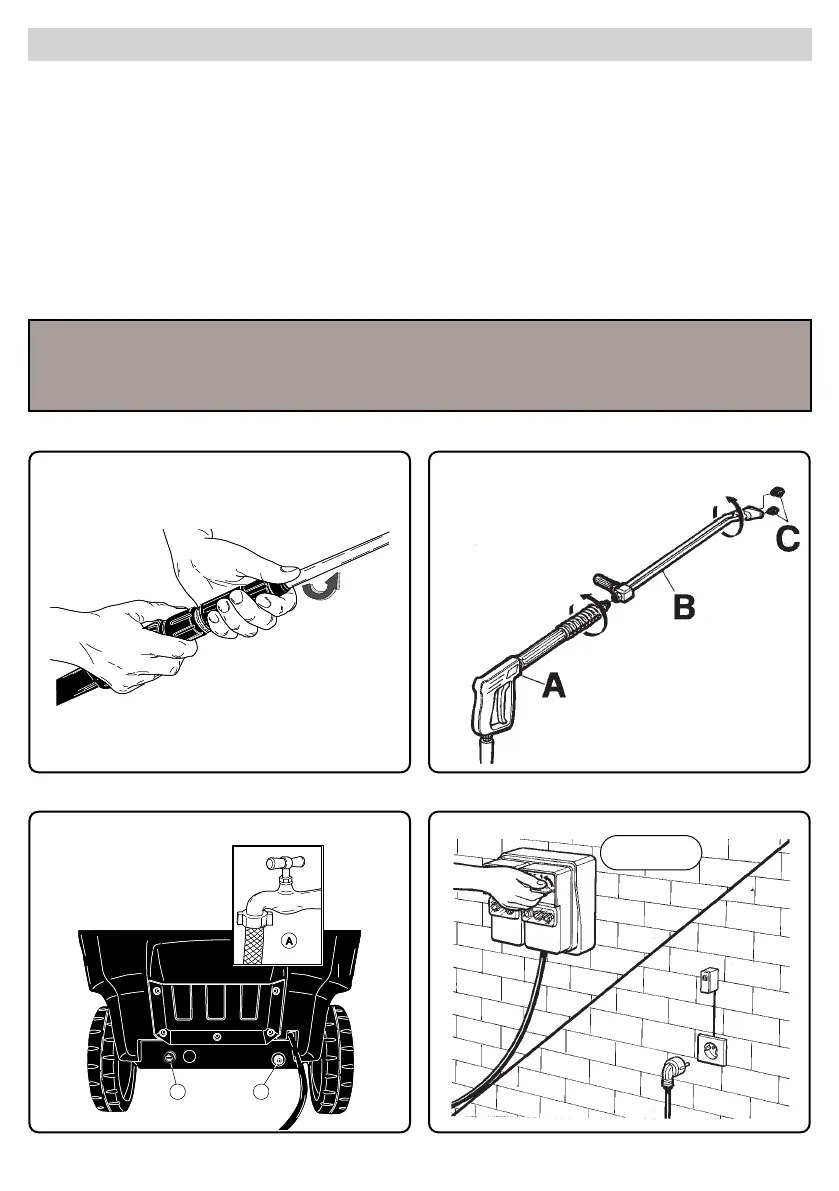 C

B

A

A