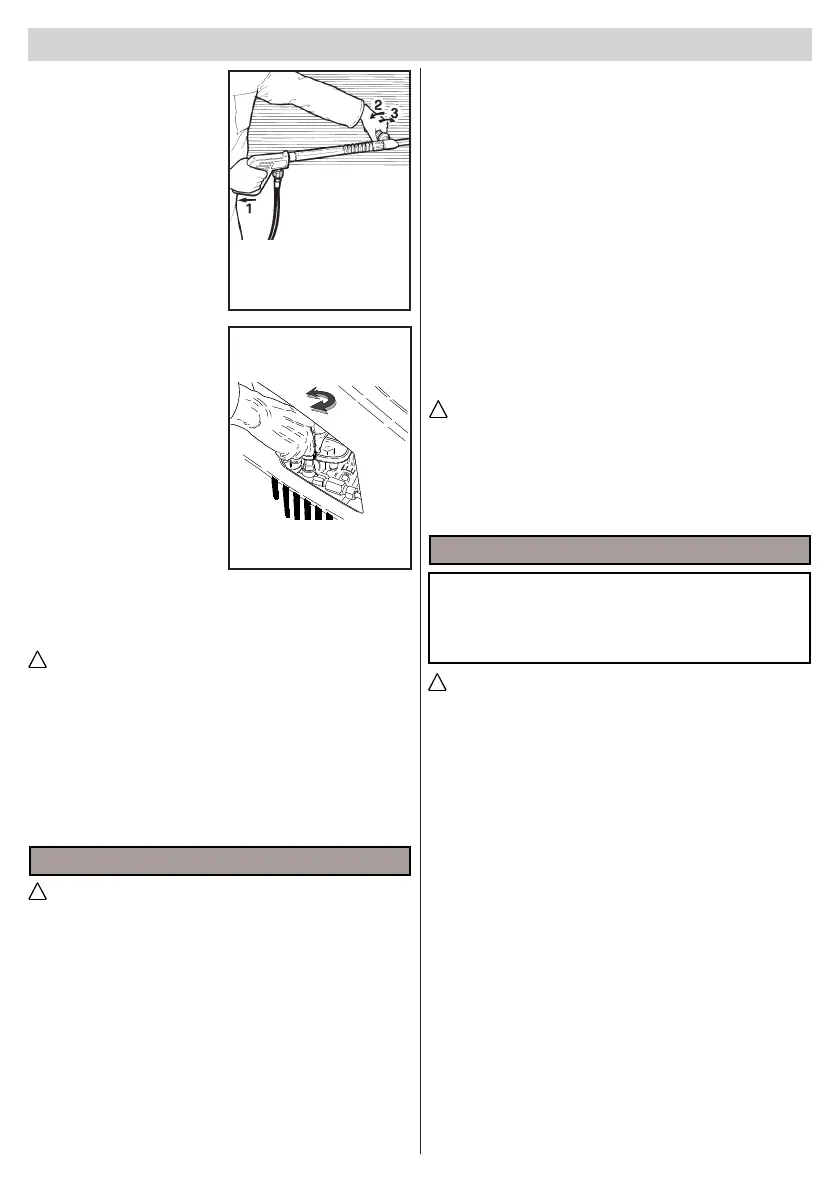 2
3
1