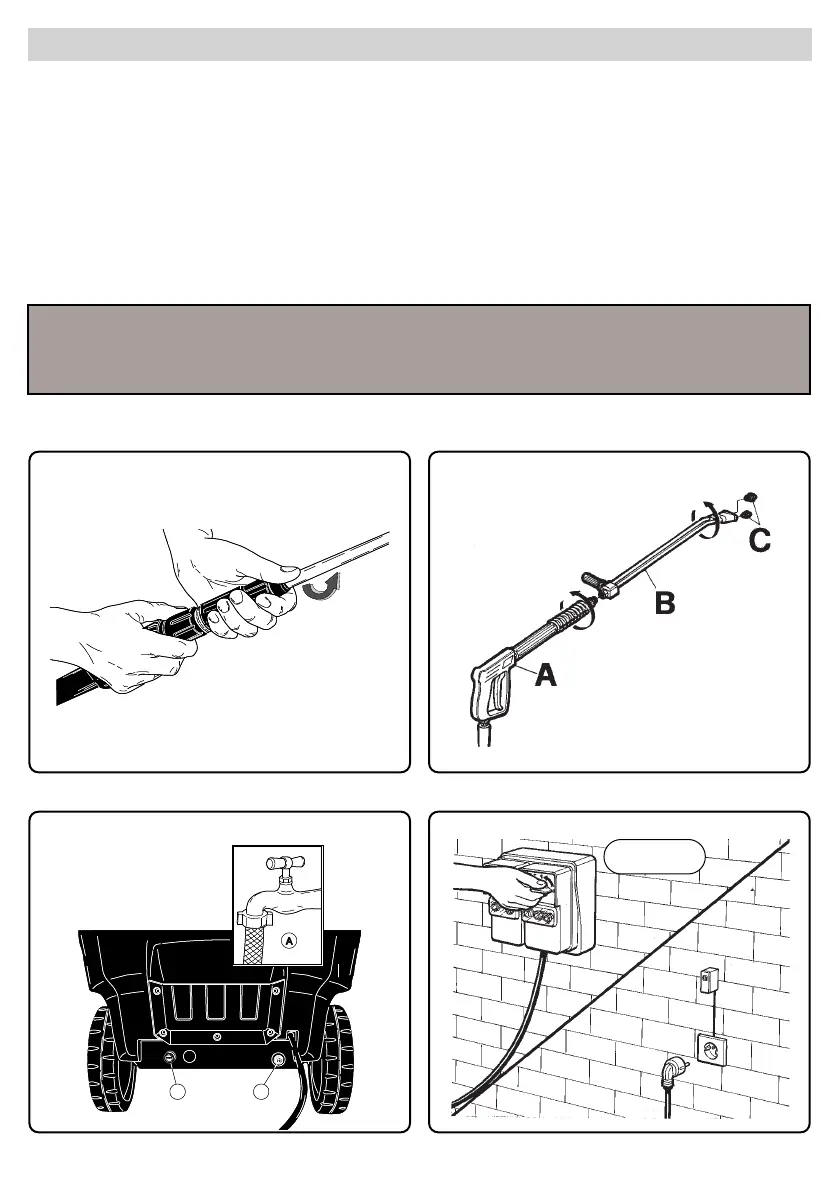 C

B

A

A