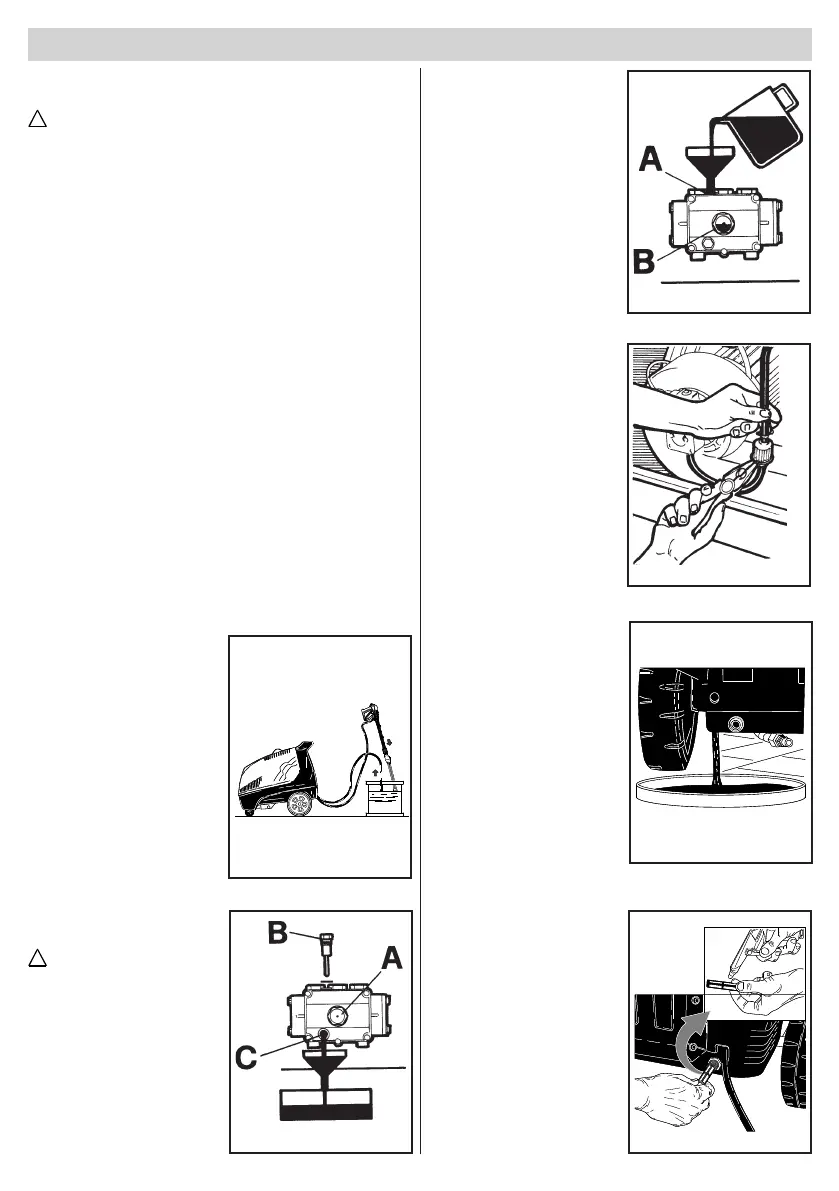 A

B

B

A

C