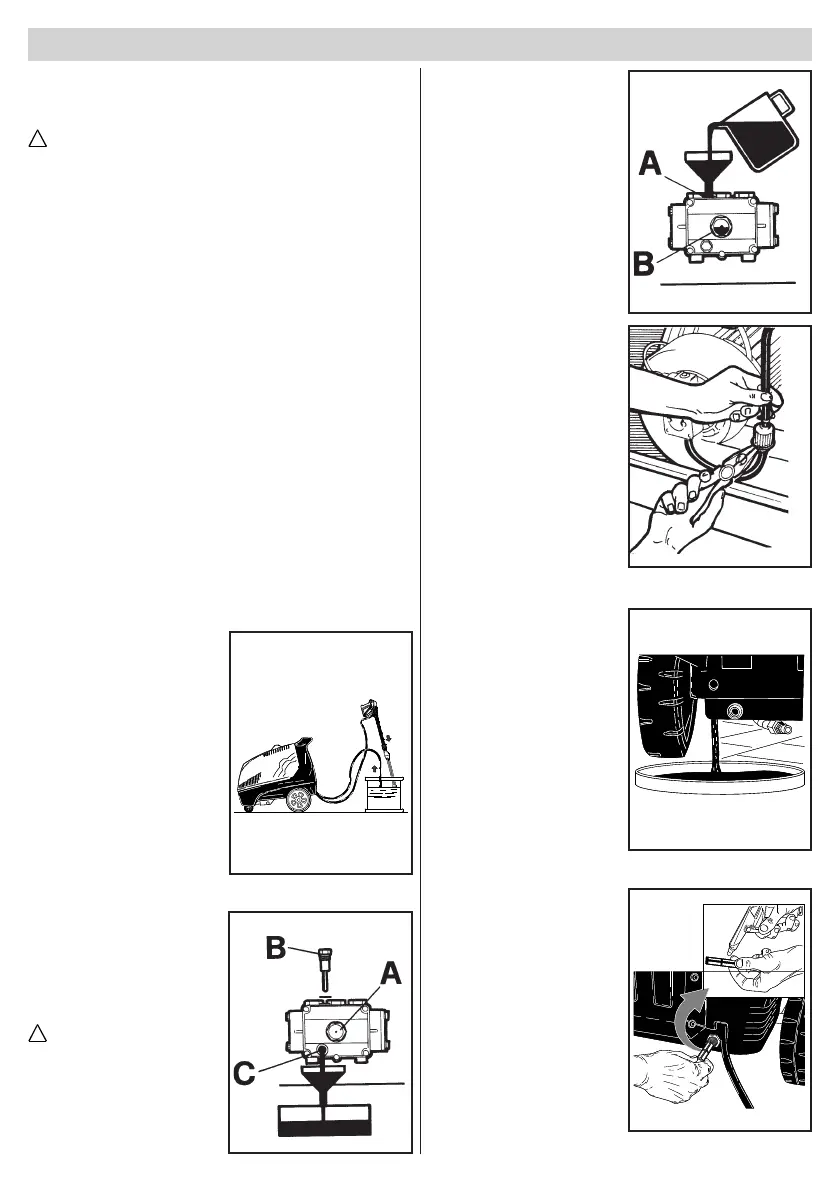 A

B

B

A

C