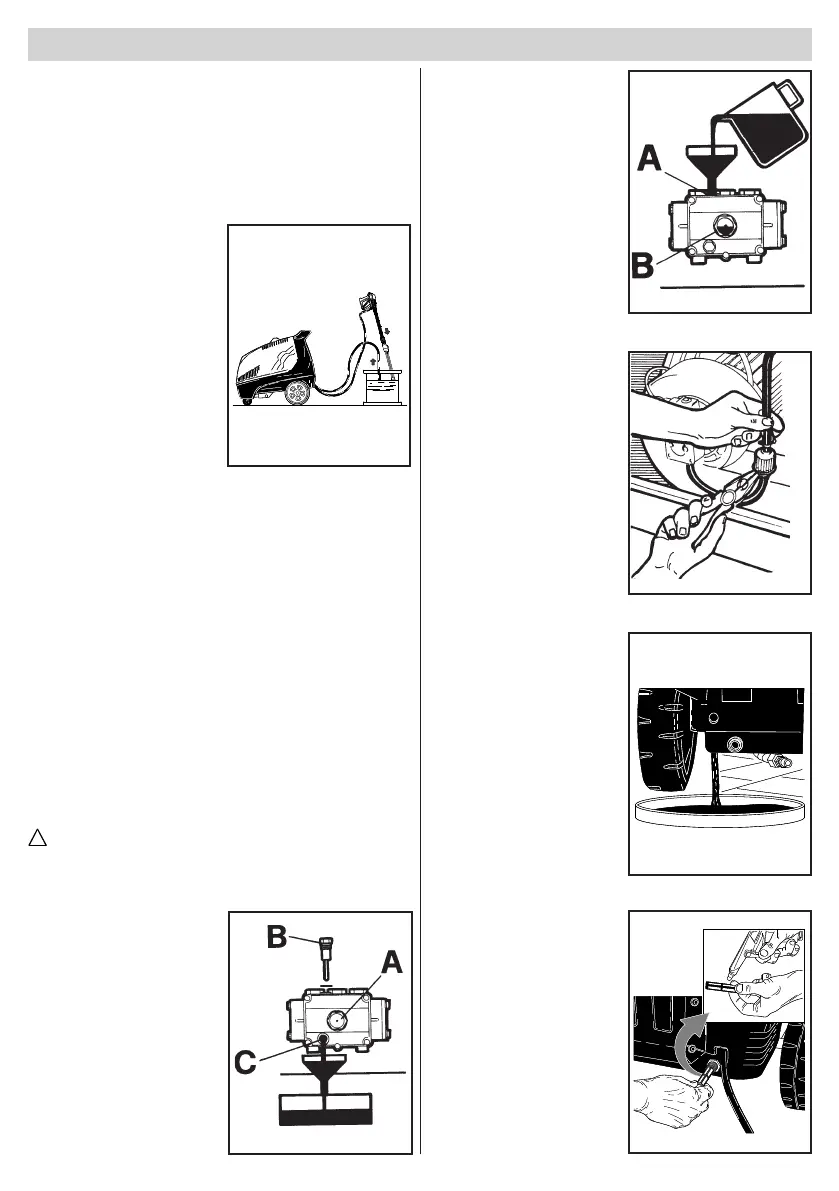 A

B

B

A

C