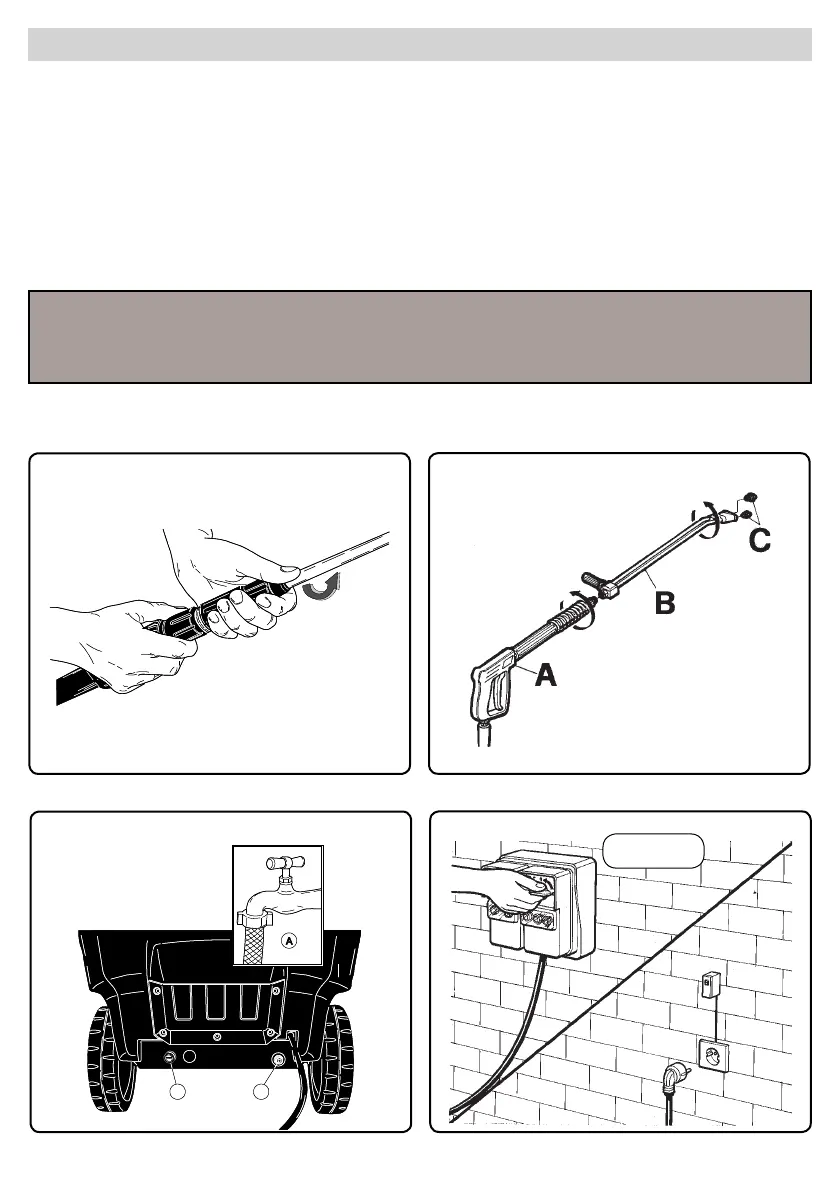 C

B

A

A