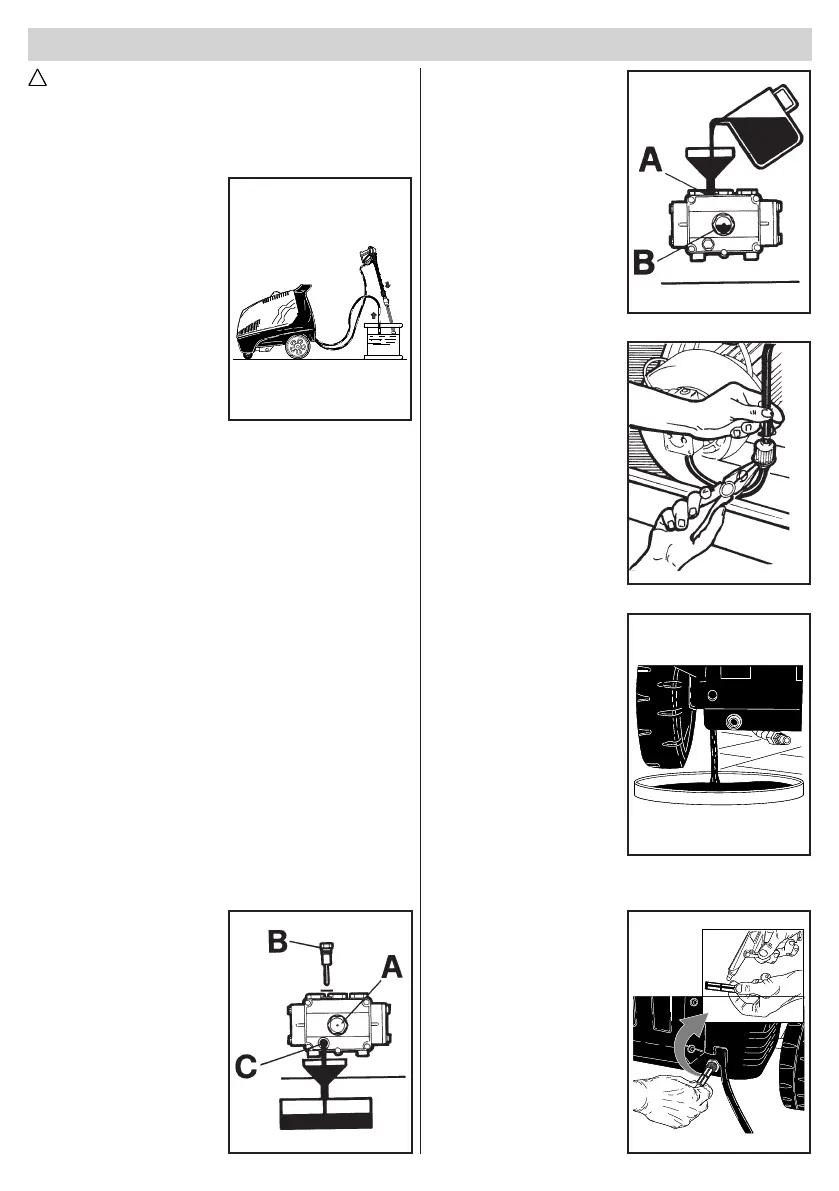 A

B

B

A

C