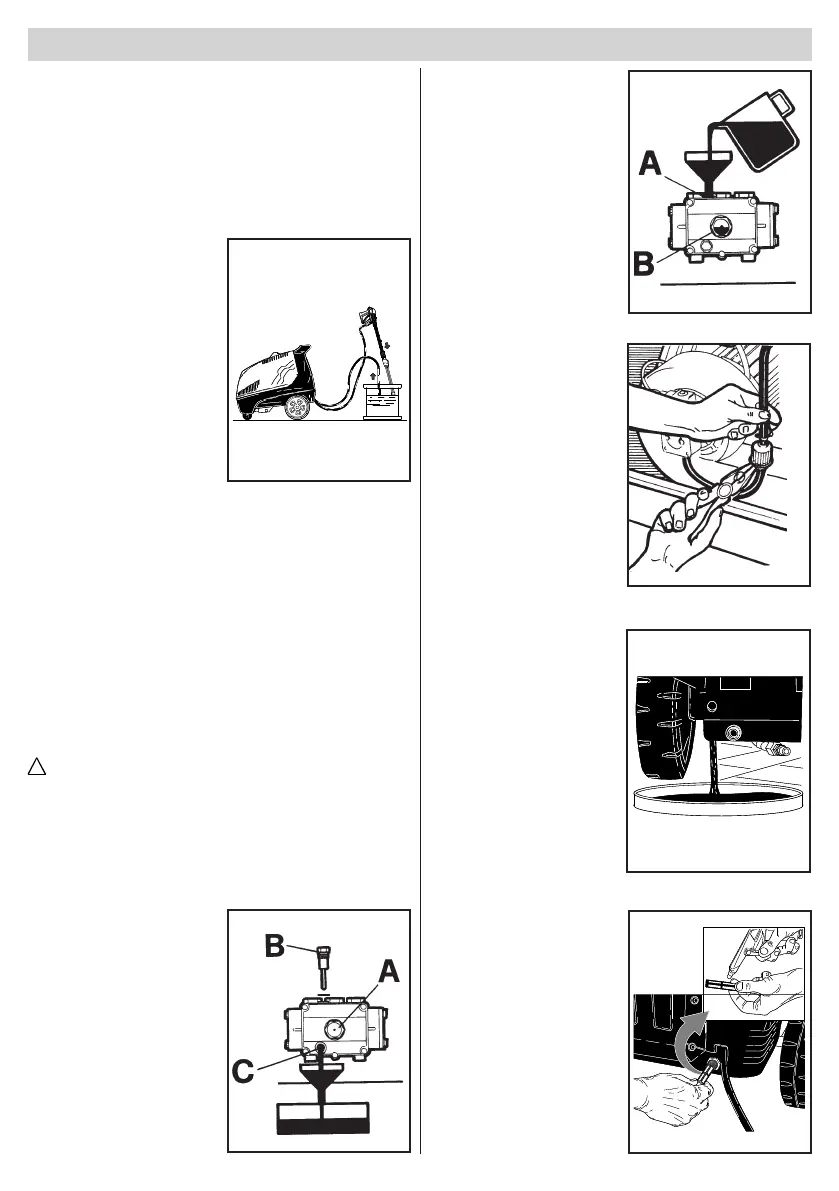 A
B

B
A
C