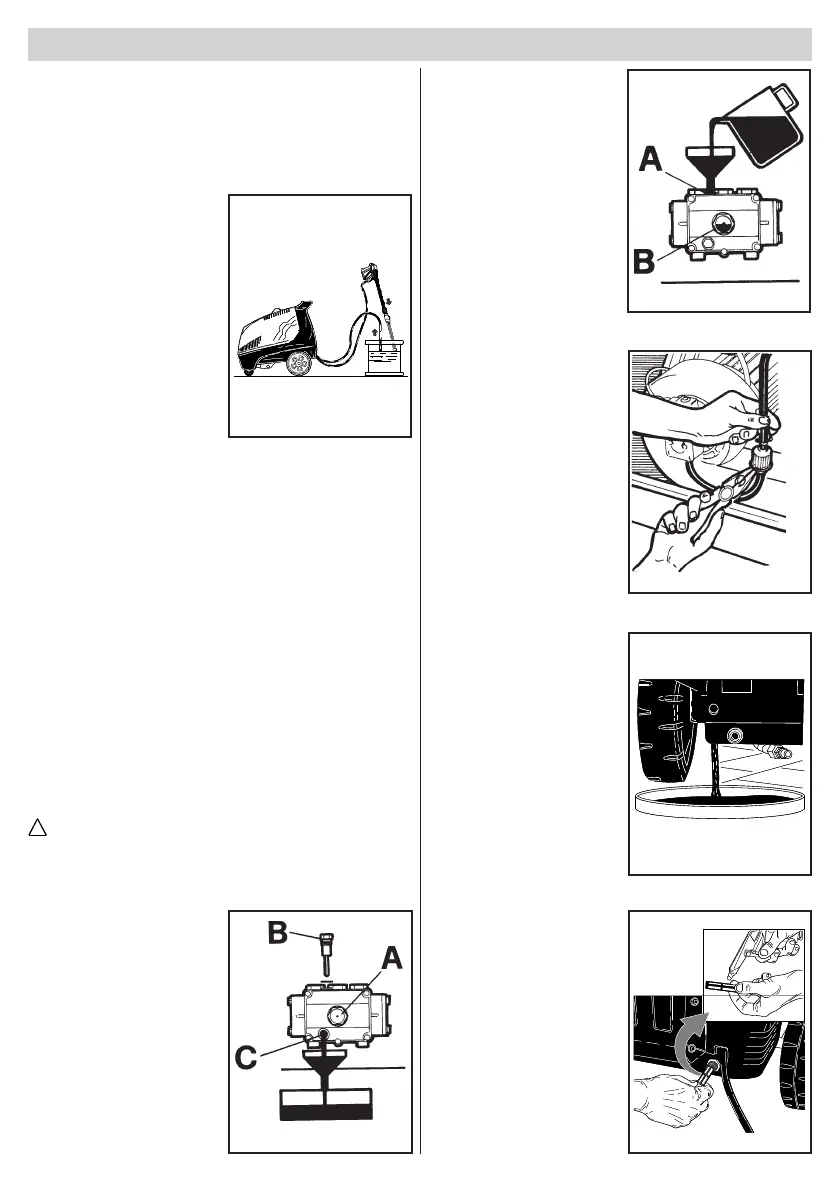 A

B

B

A

C