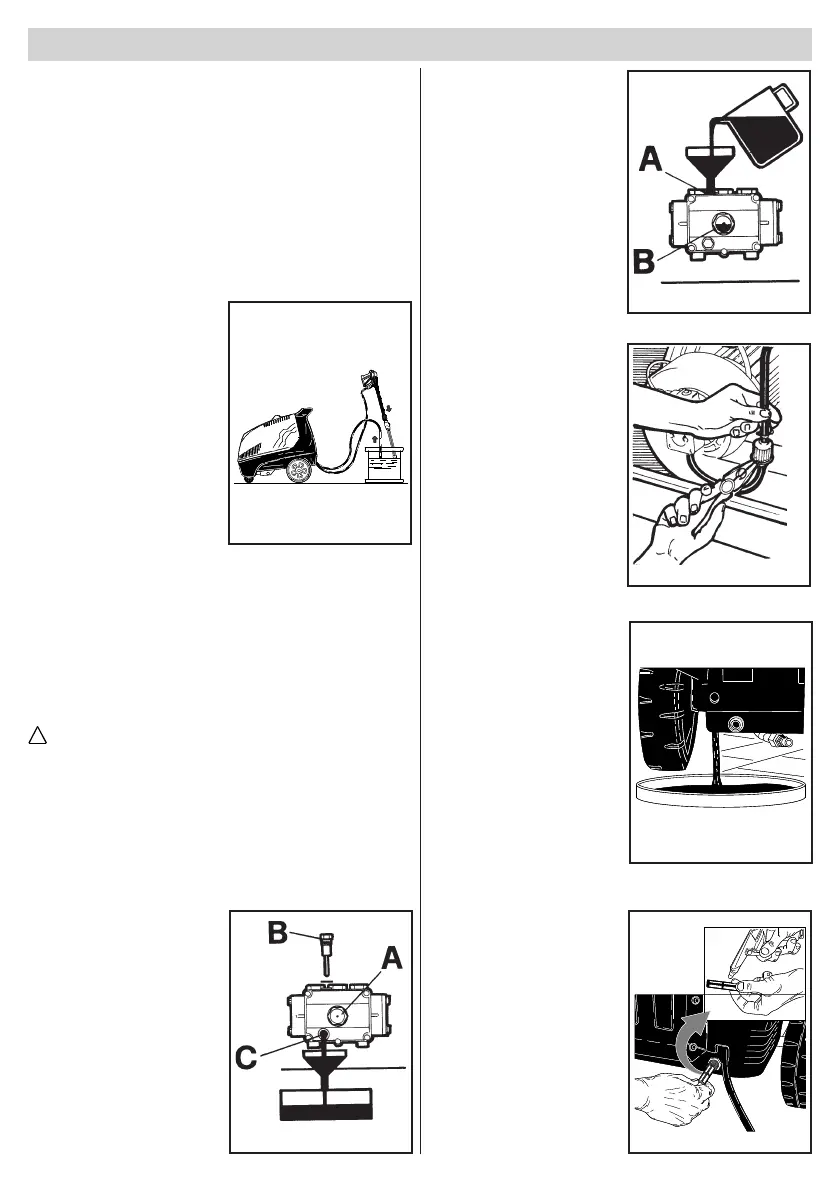 A

B

B

A

C