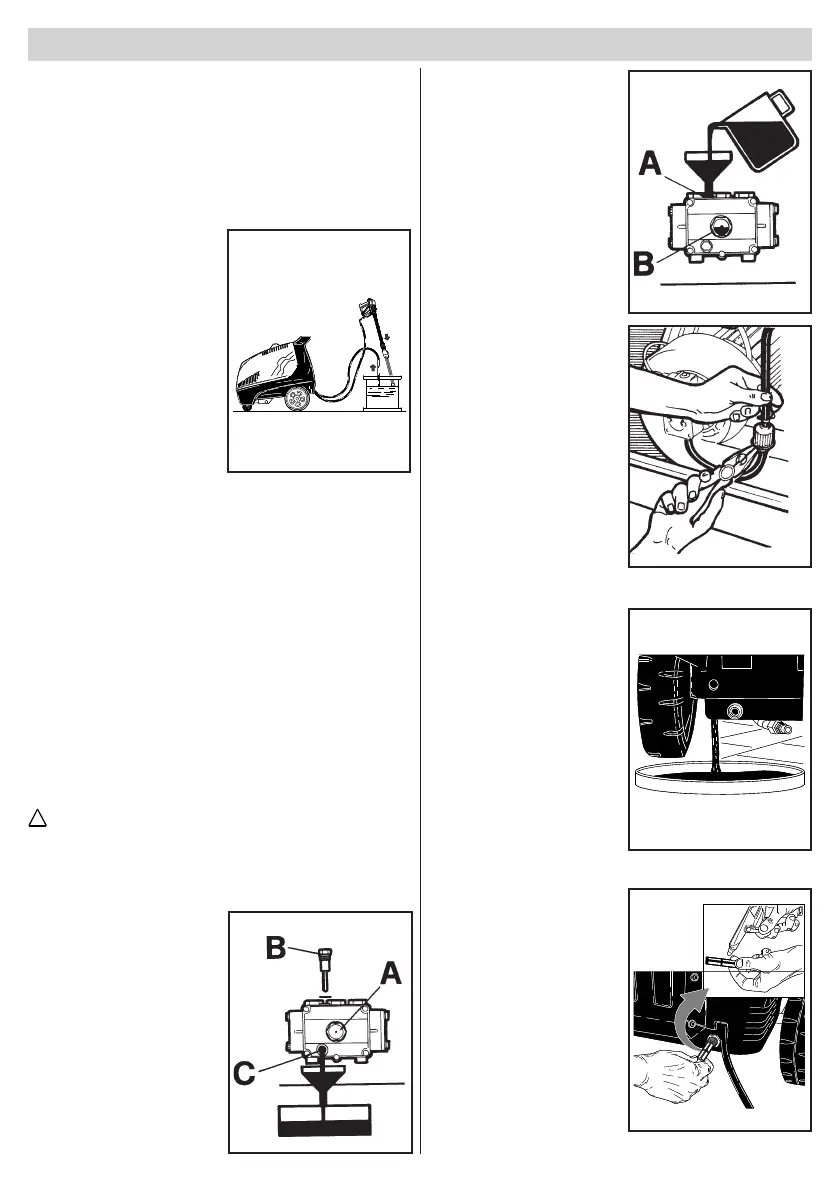 A

B

B

A

C