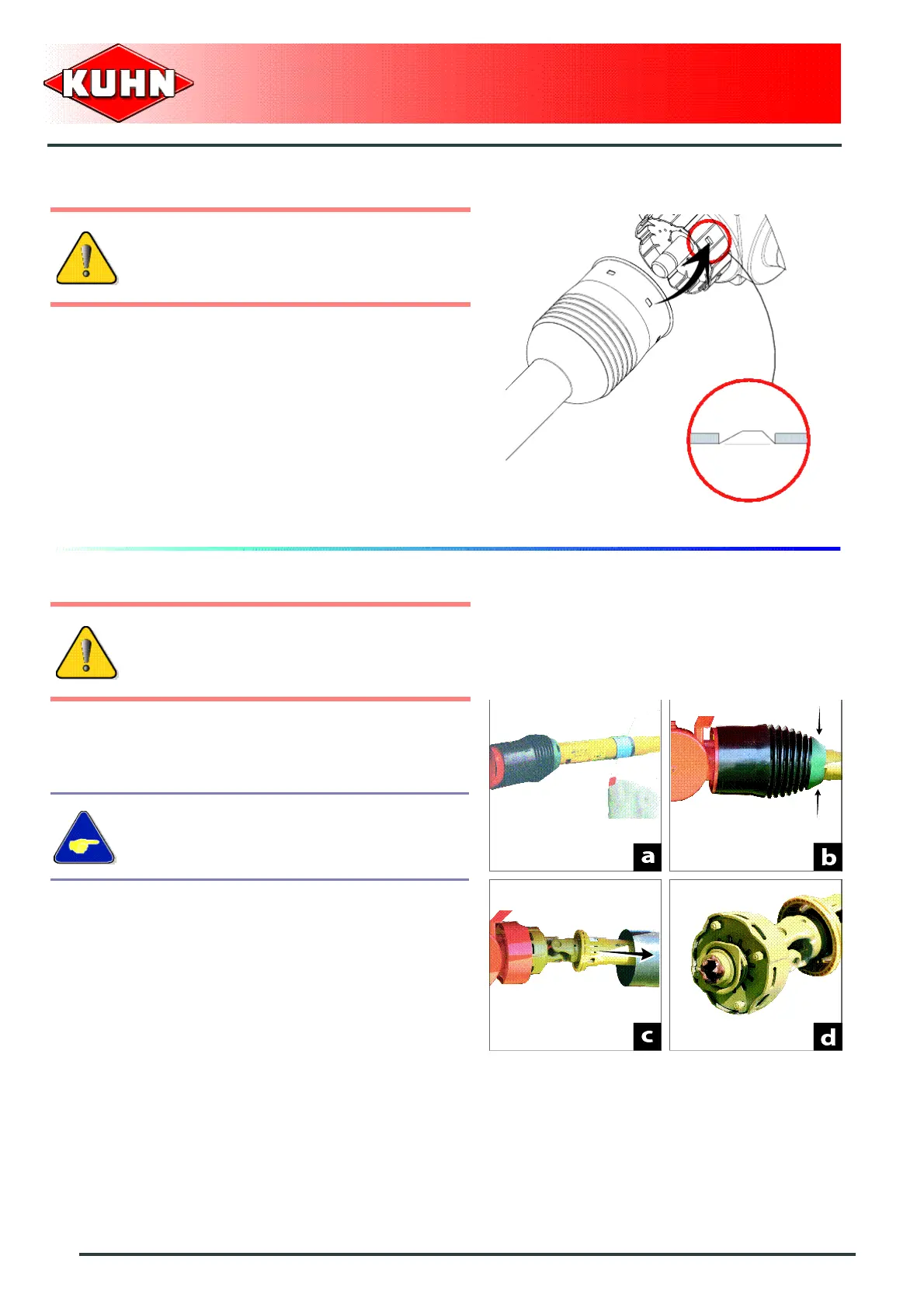 KUHN

a

b

c

d