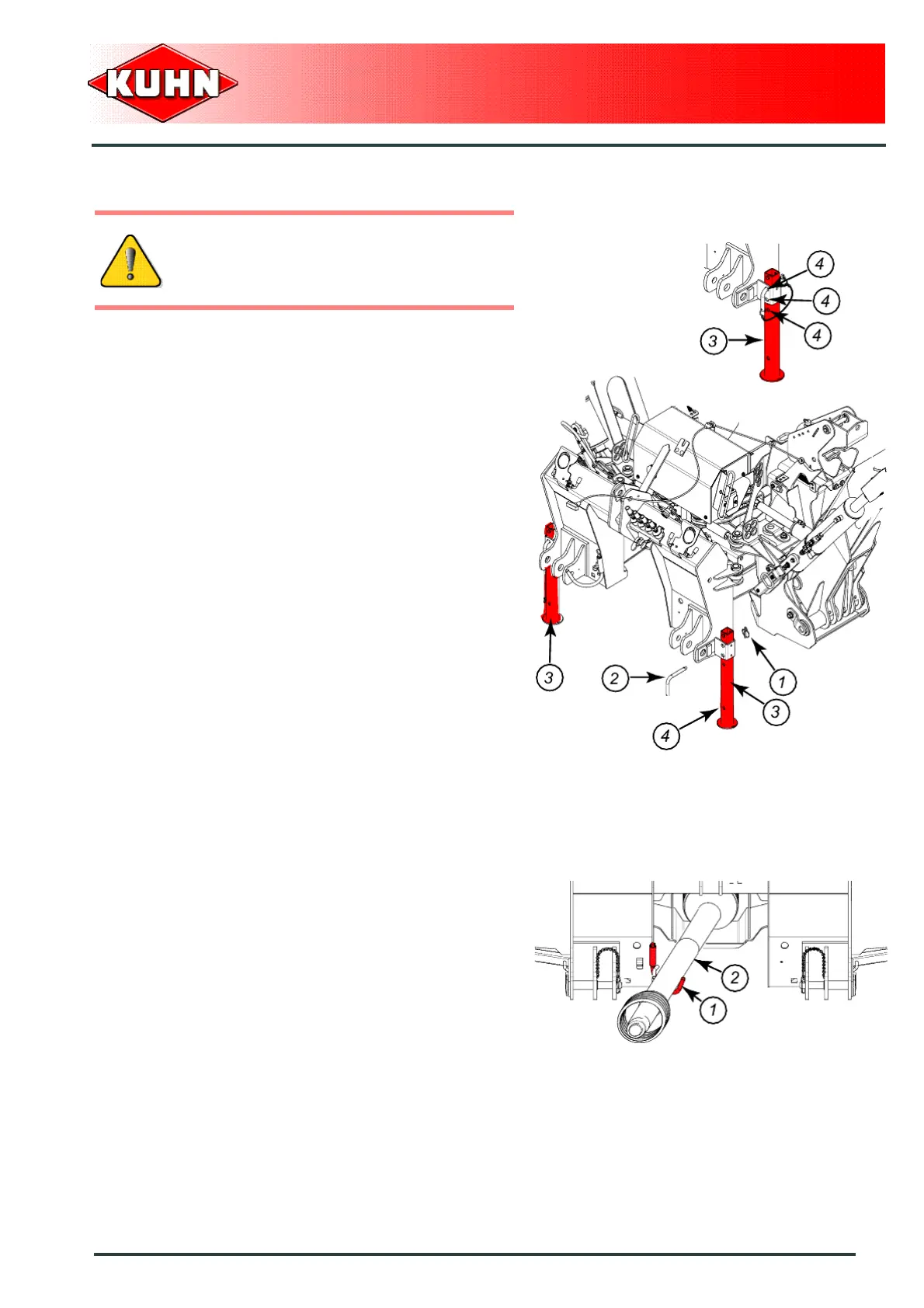 KUHN

4
4
4
3

3
2
1
3
4

2
1