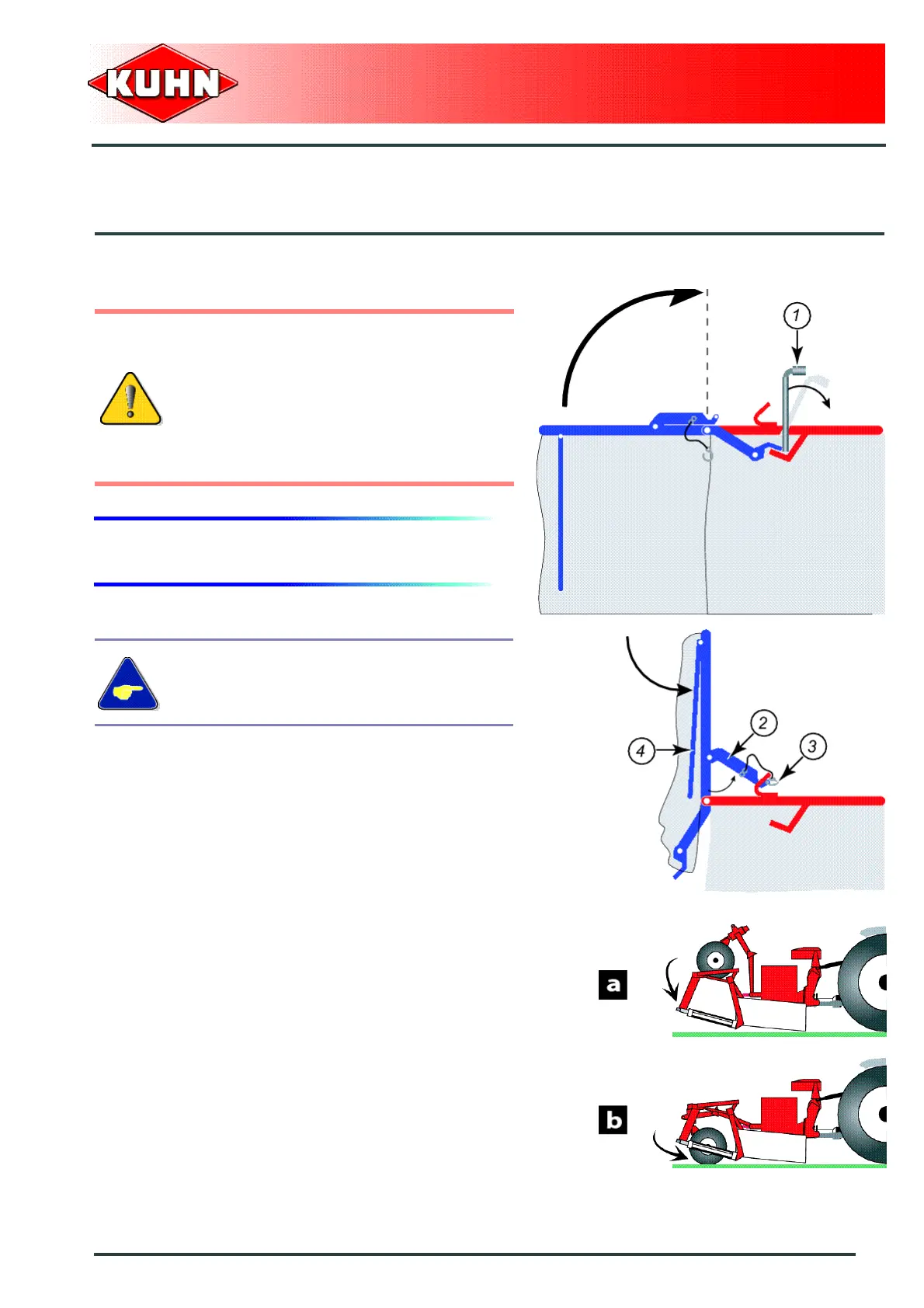 KUHN

1

2

3

4

a

b