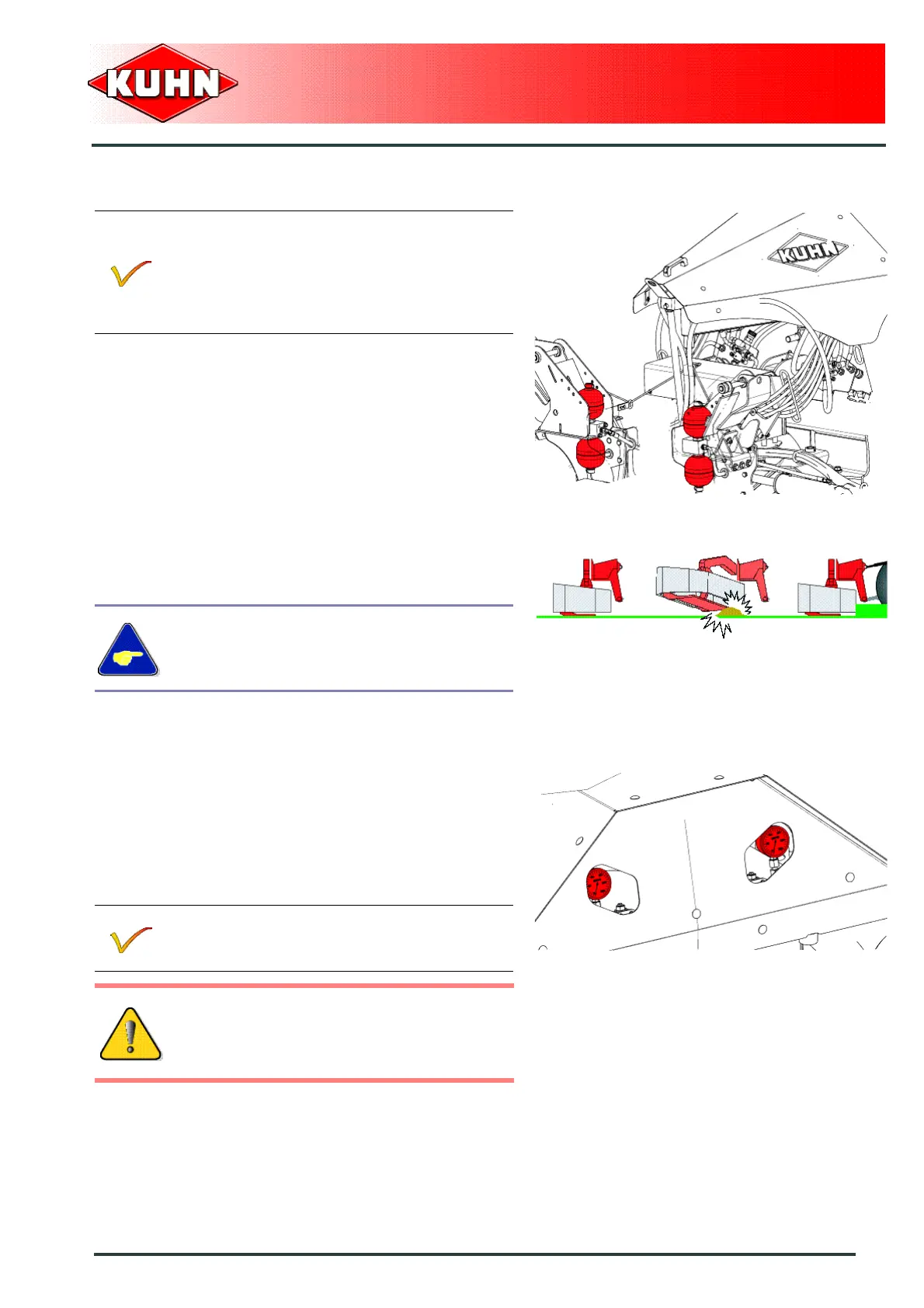 KUHN

KUHN