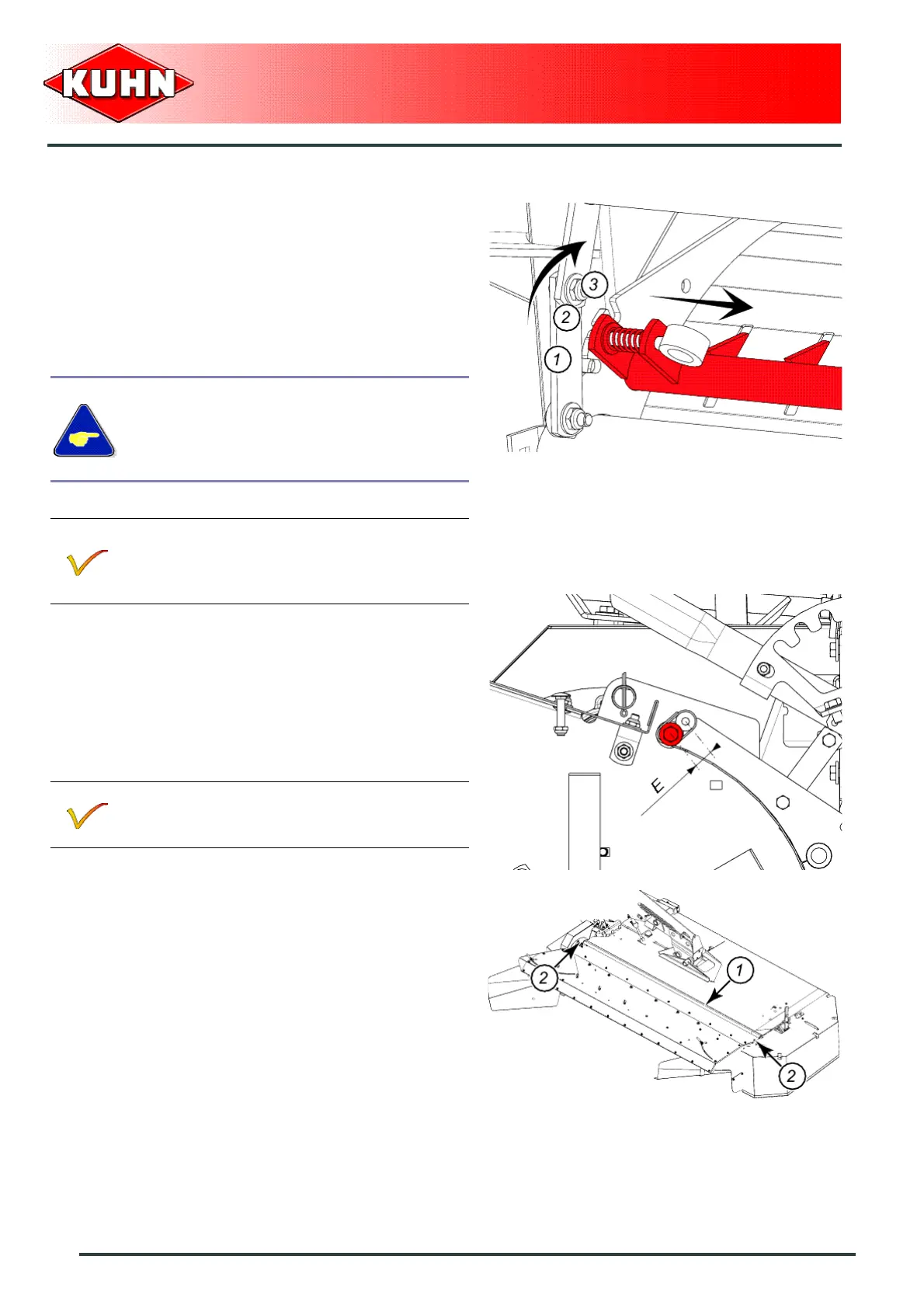 KUHN

3
2
1

E

2
1
2