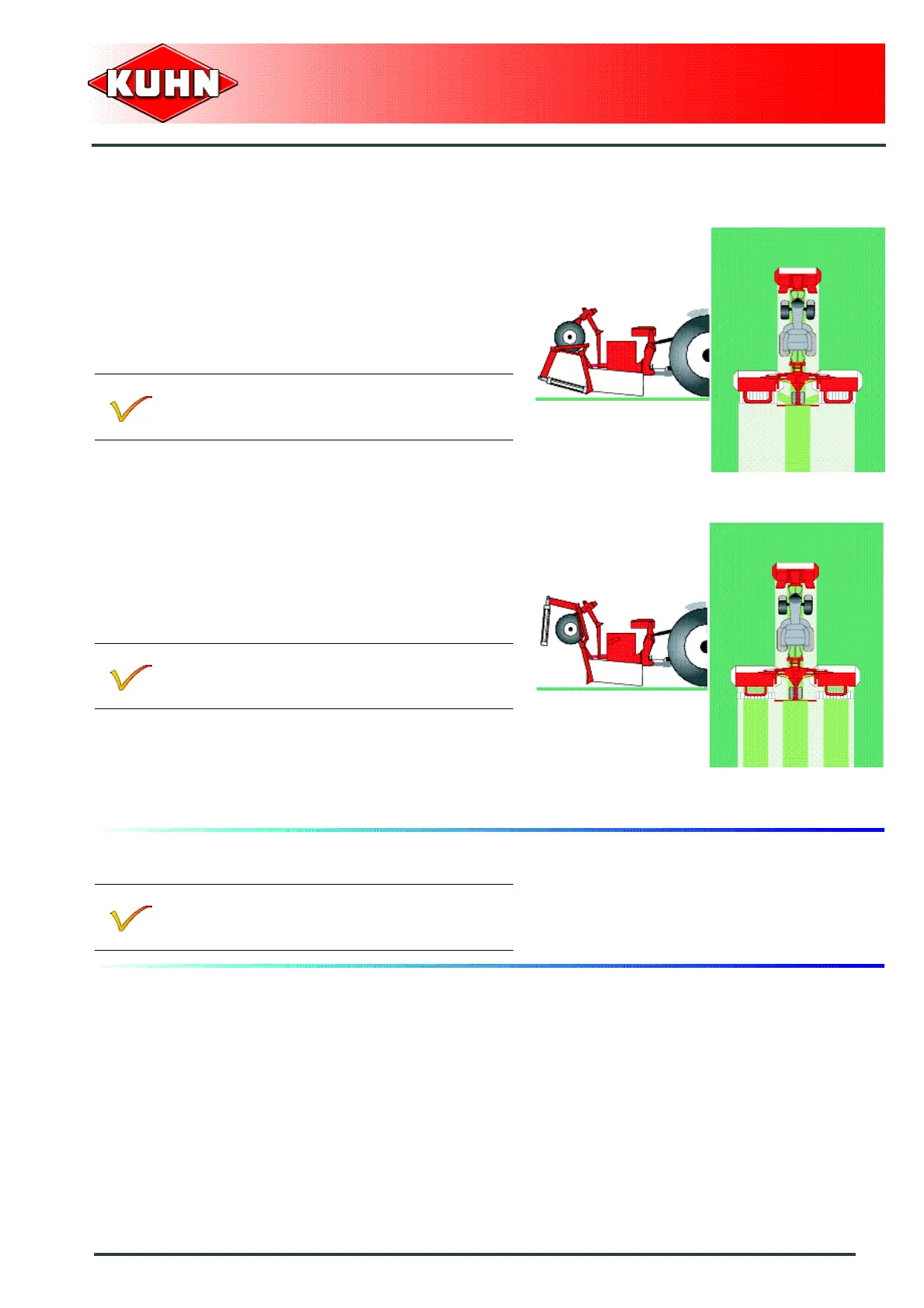 KUHN