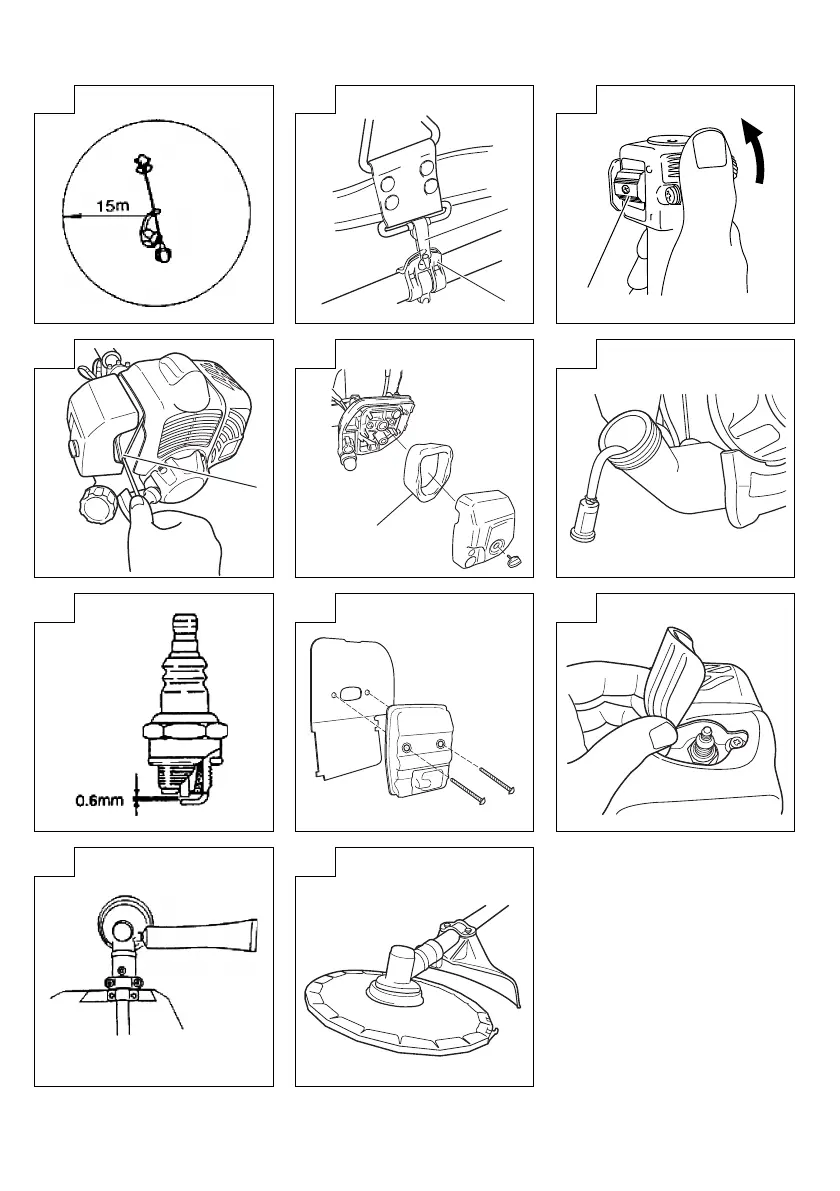 15m

0.6mm