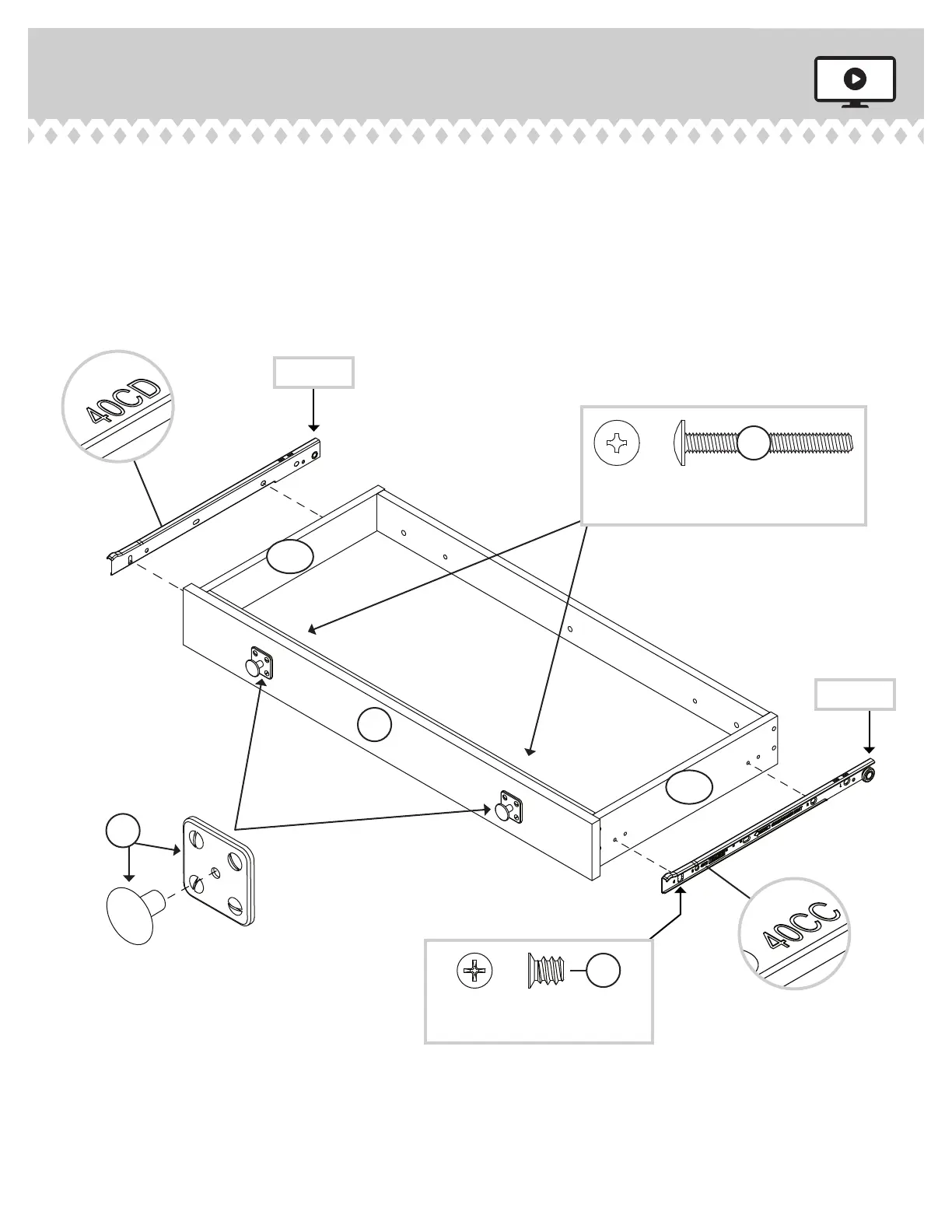 40CD

40CC