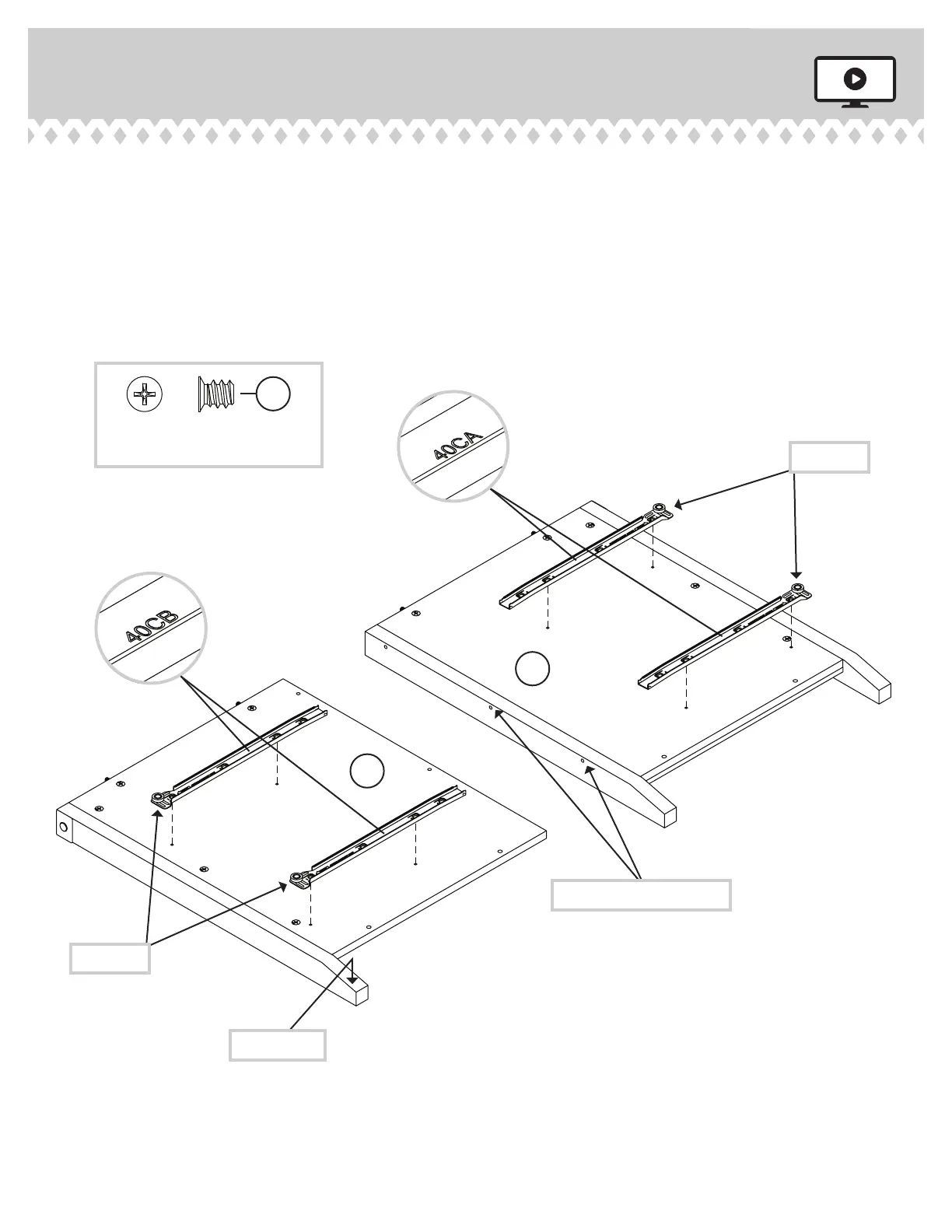 40CA

40CB