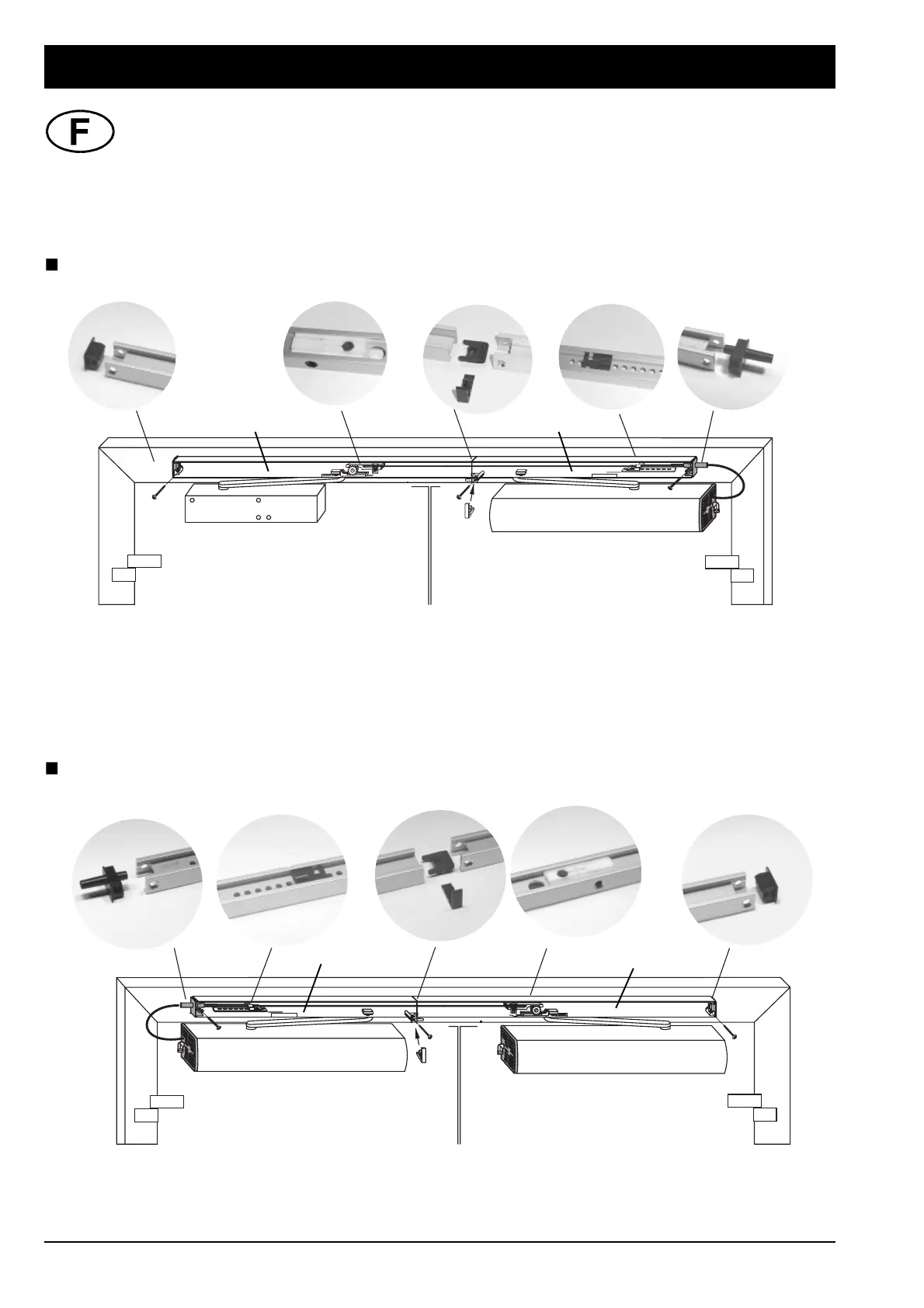 F