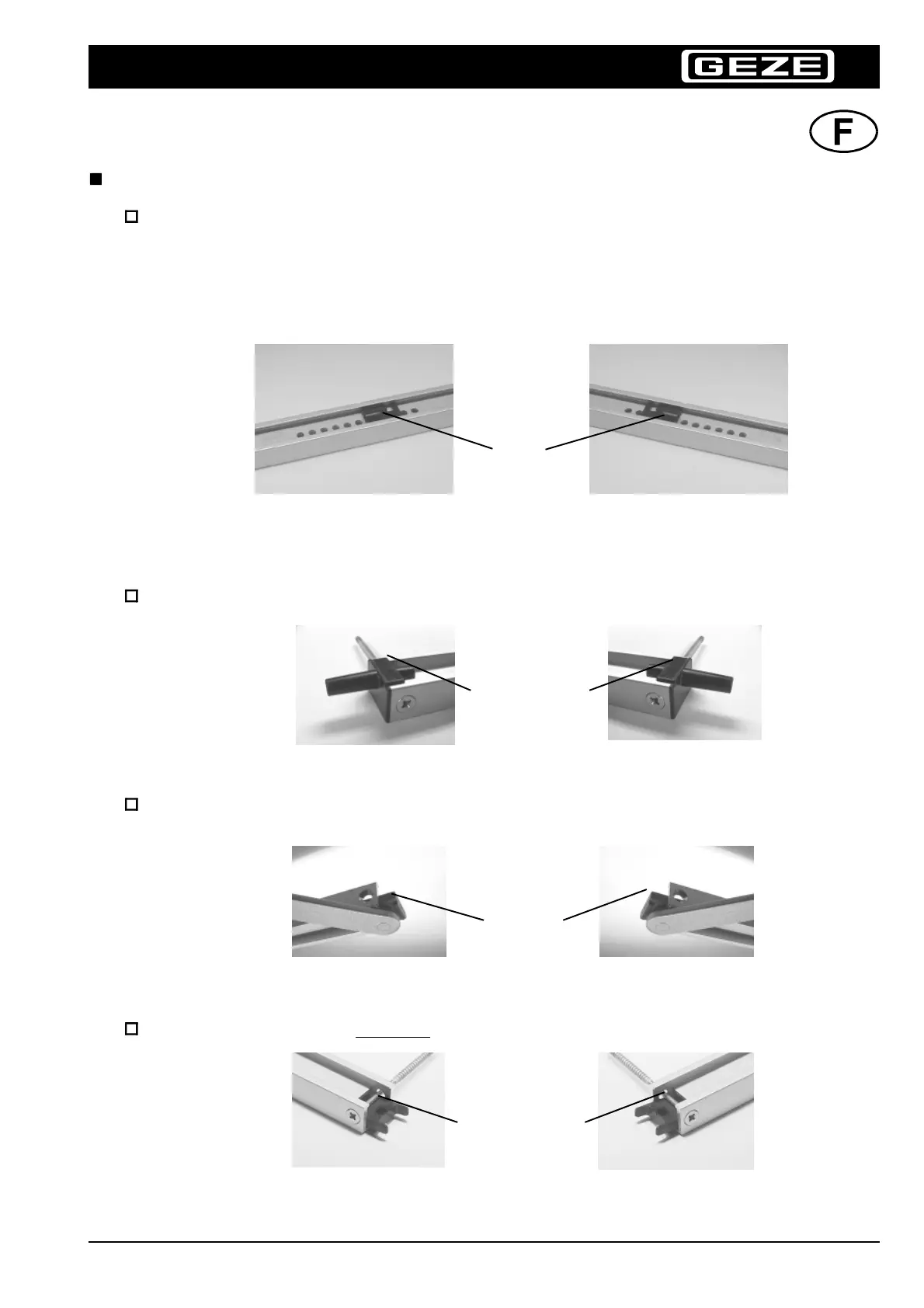 GEZE

F