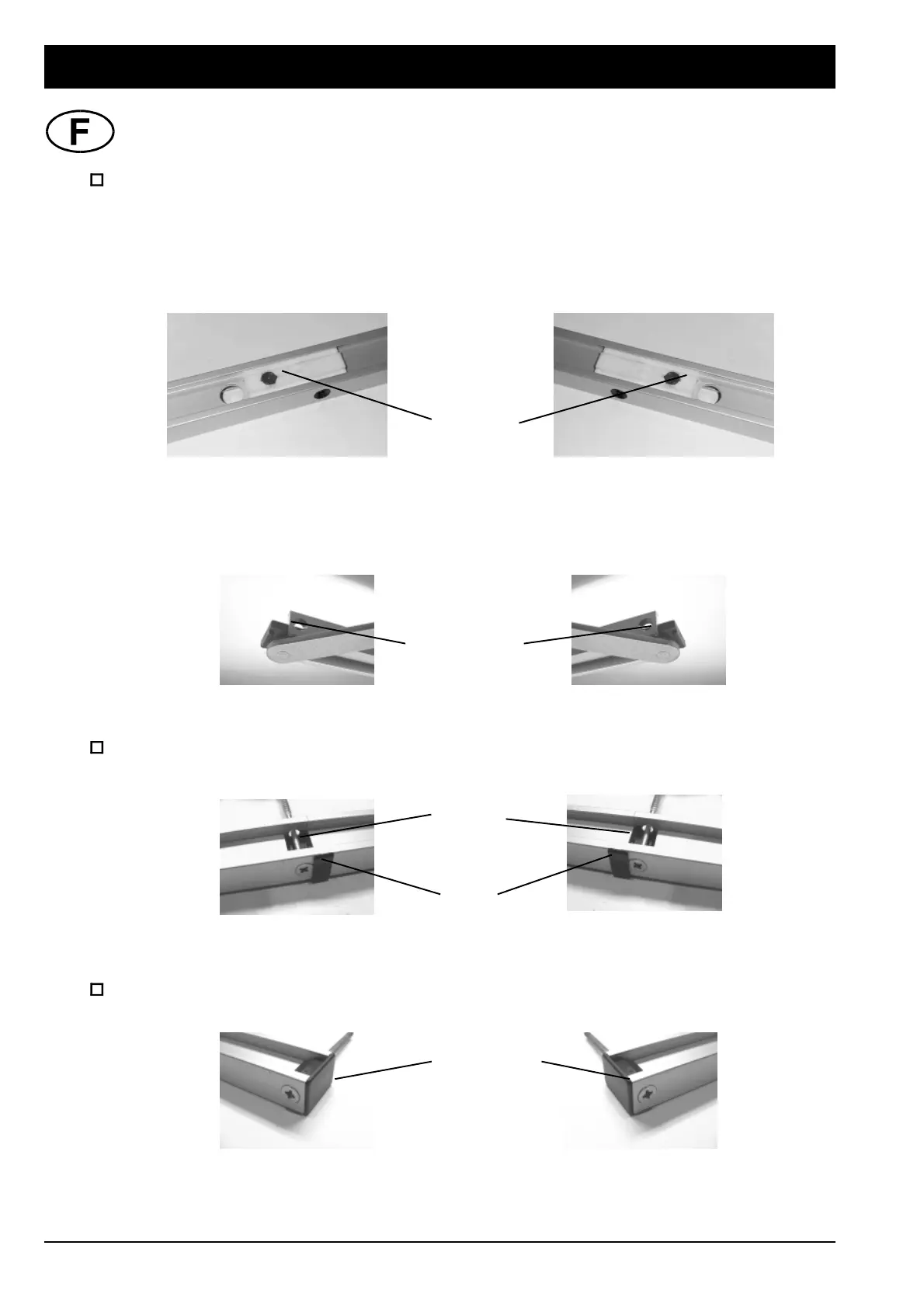 F