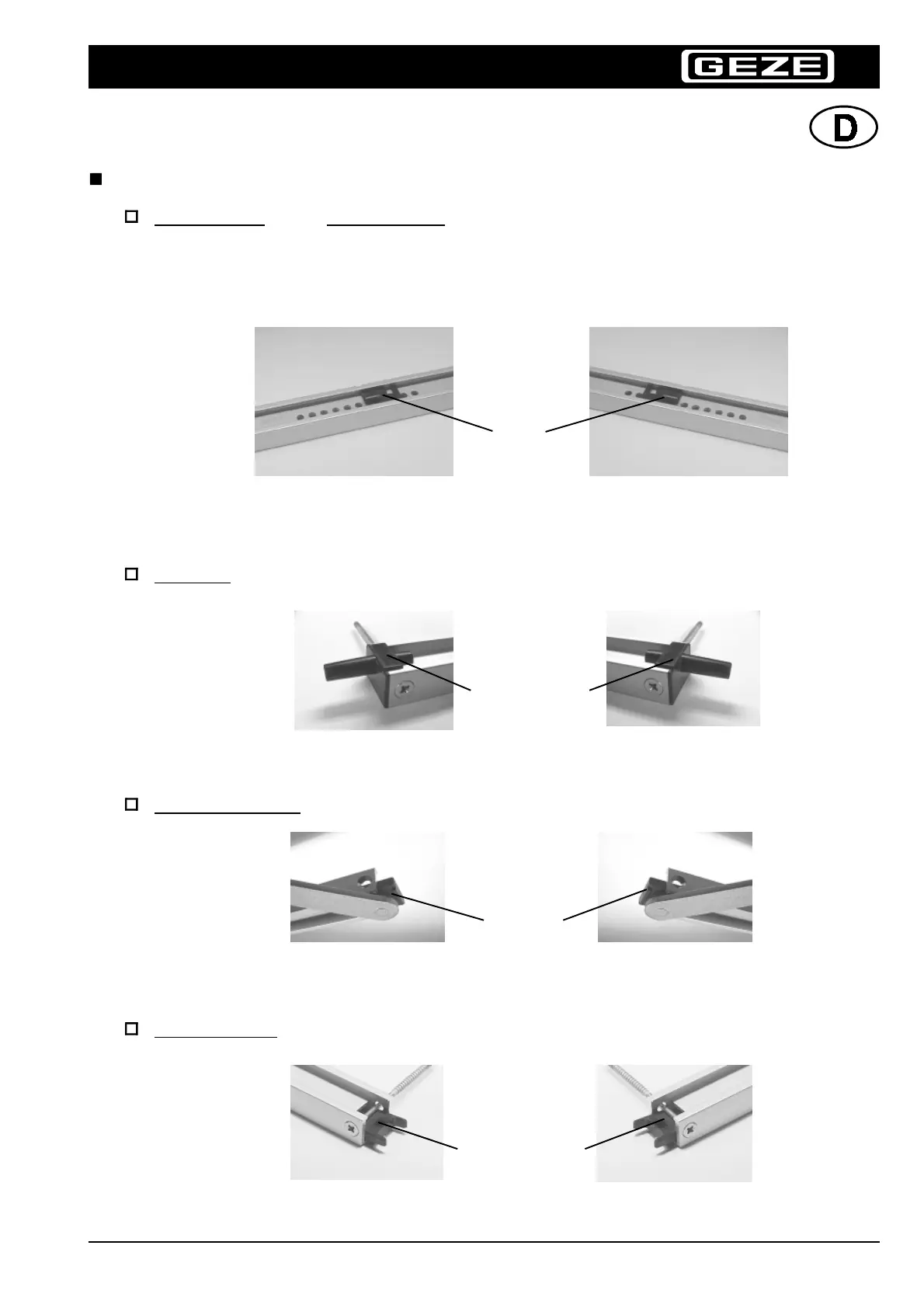 GEZE

D