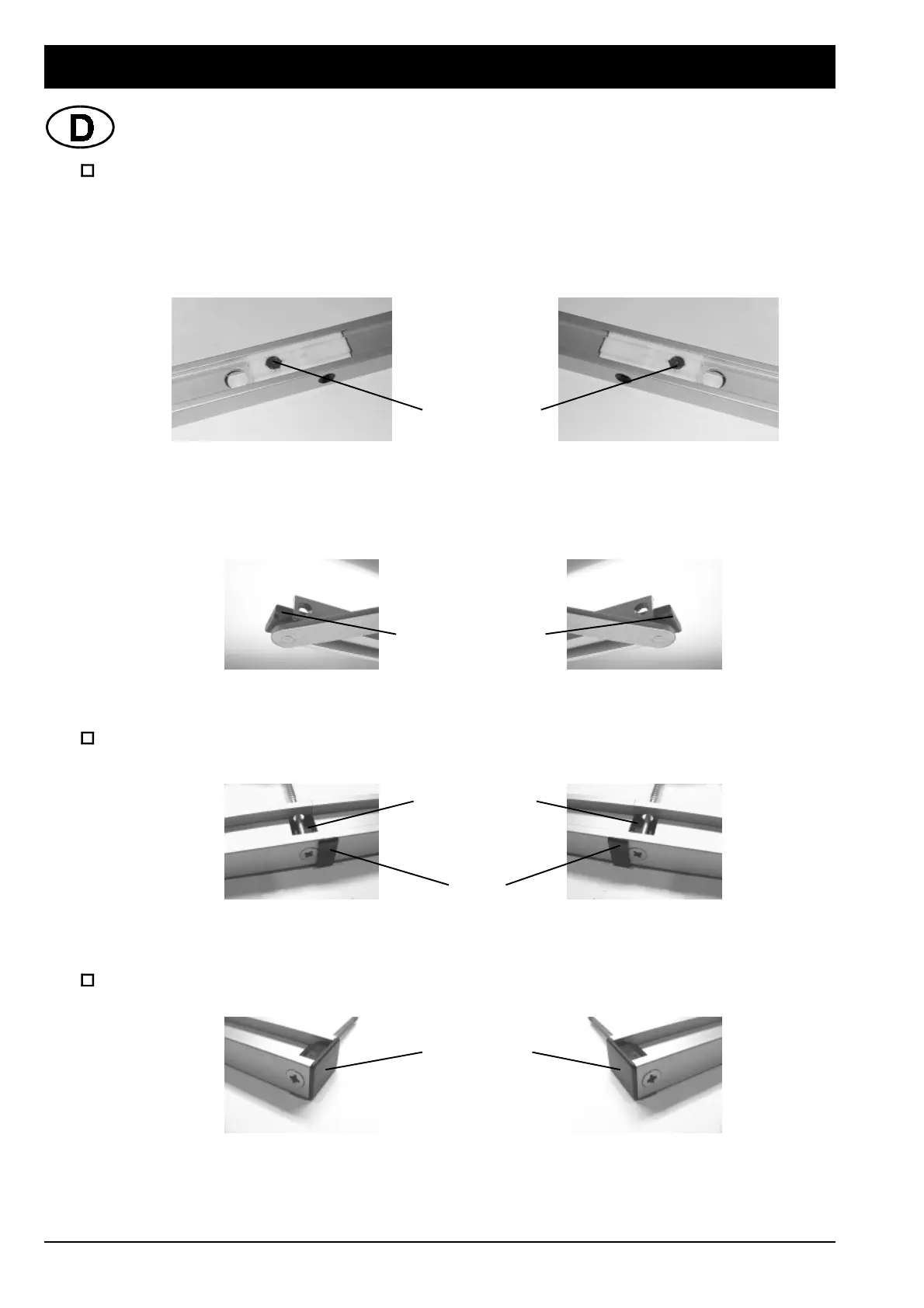 D