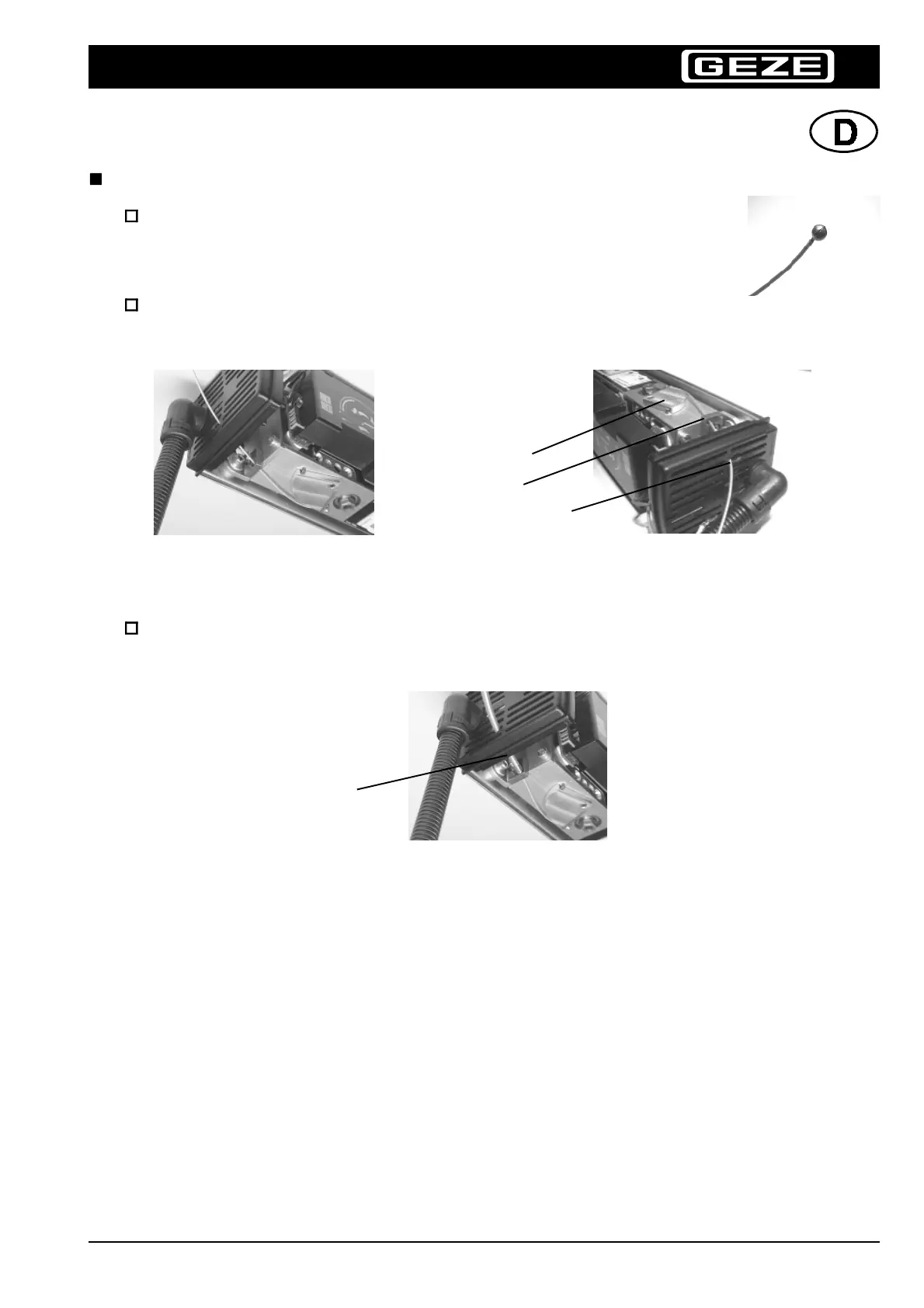 GEZE

D