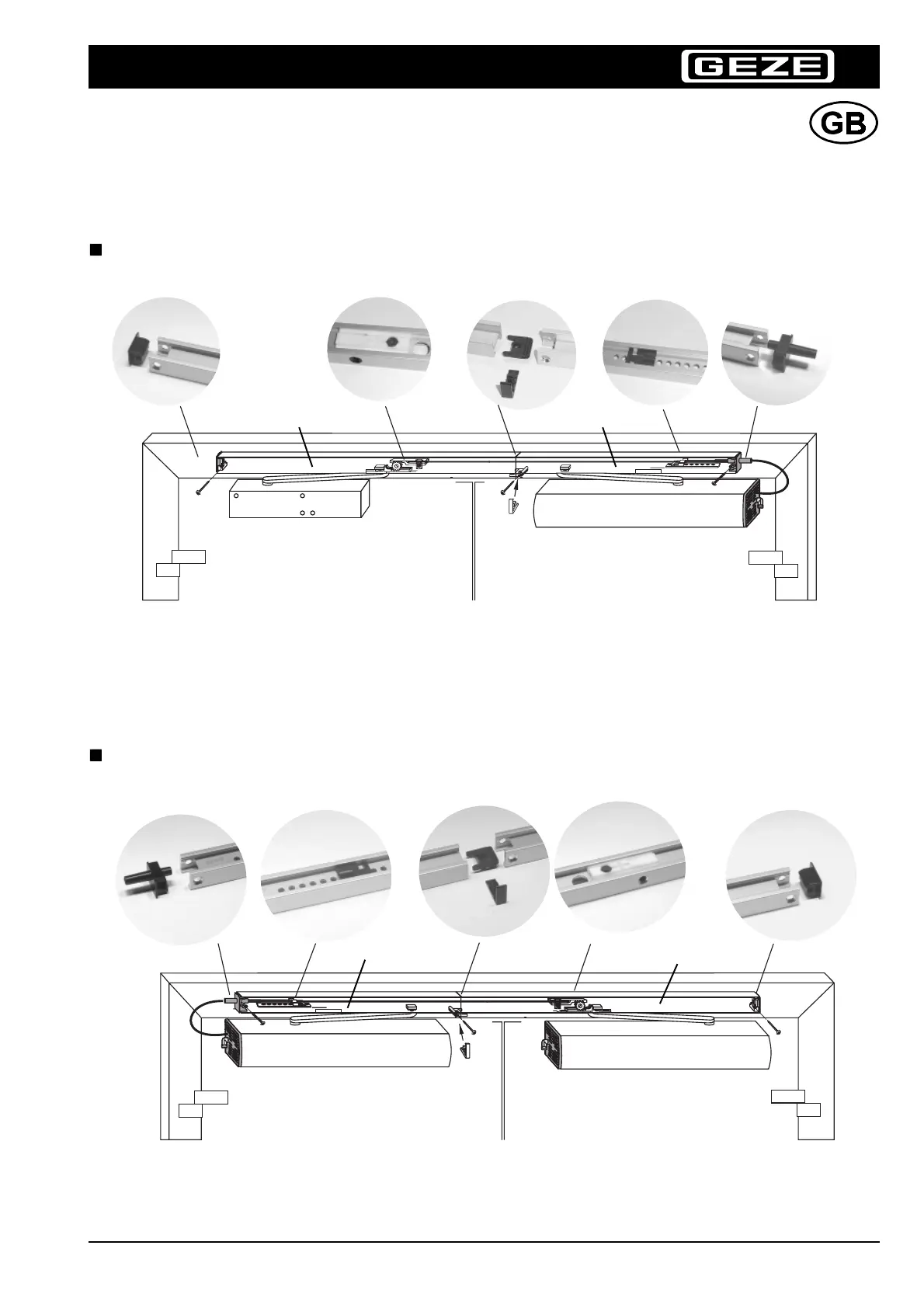 GEZE

GB