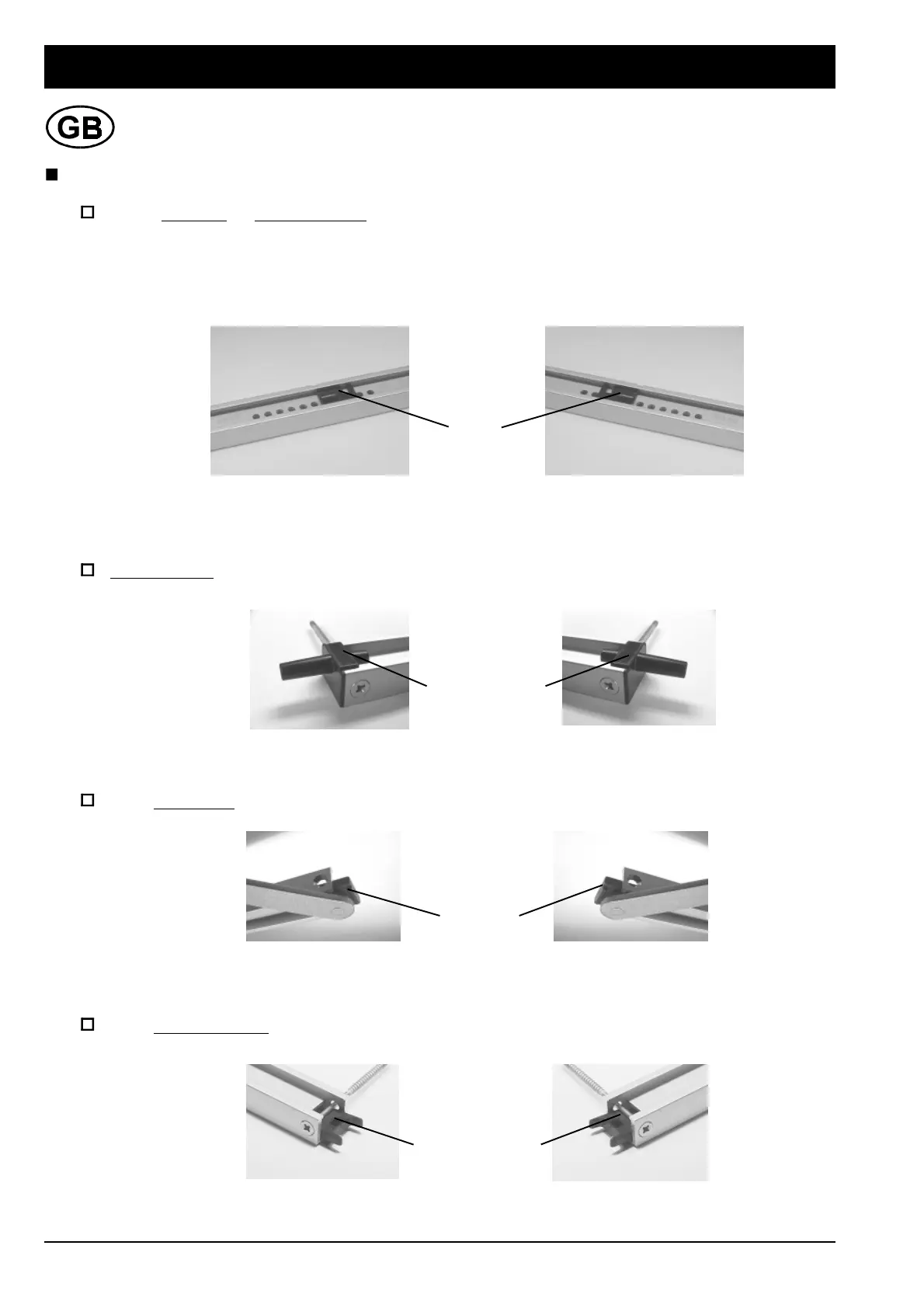 GB