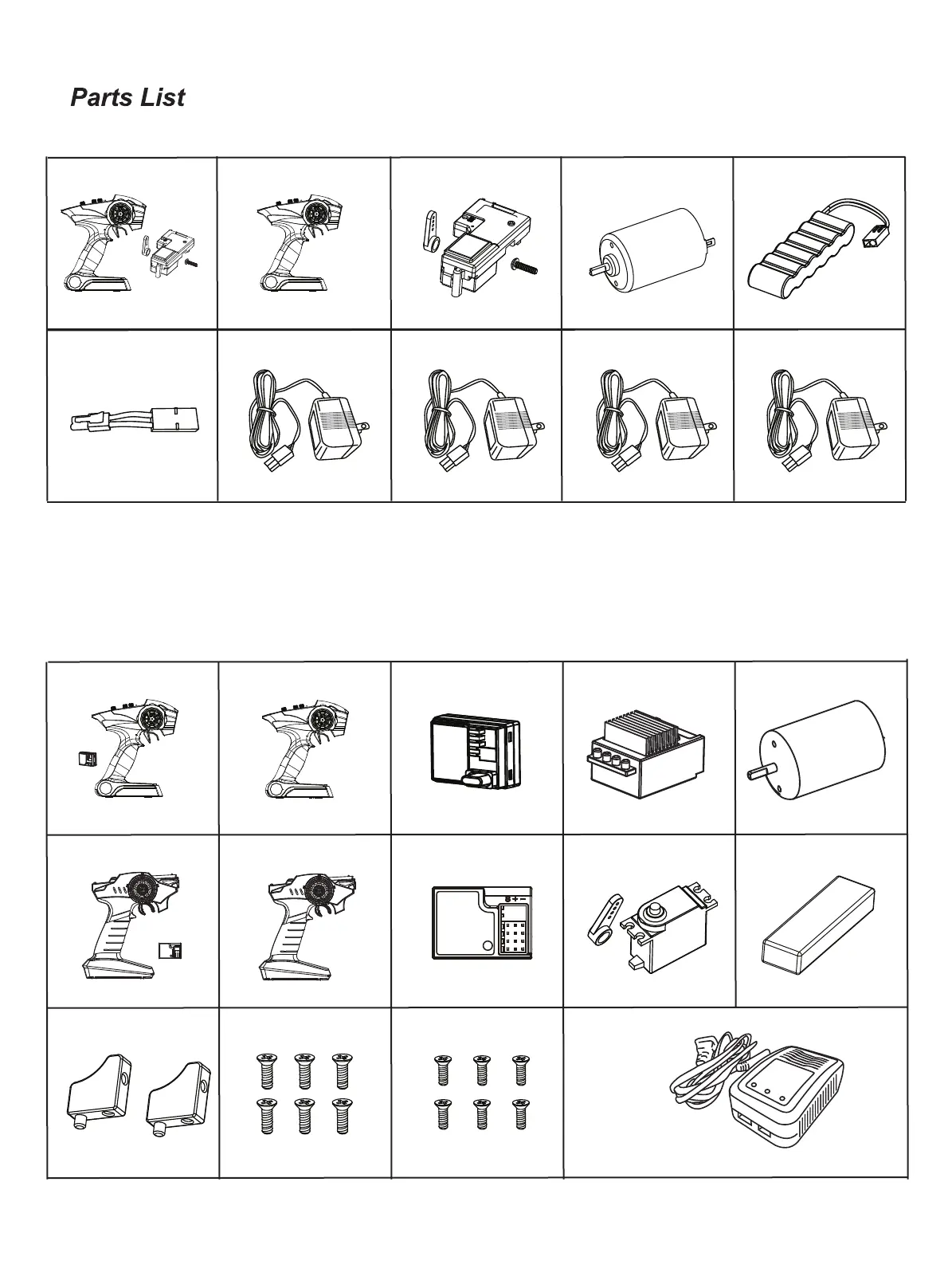 Parts List