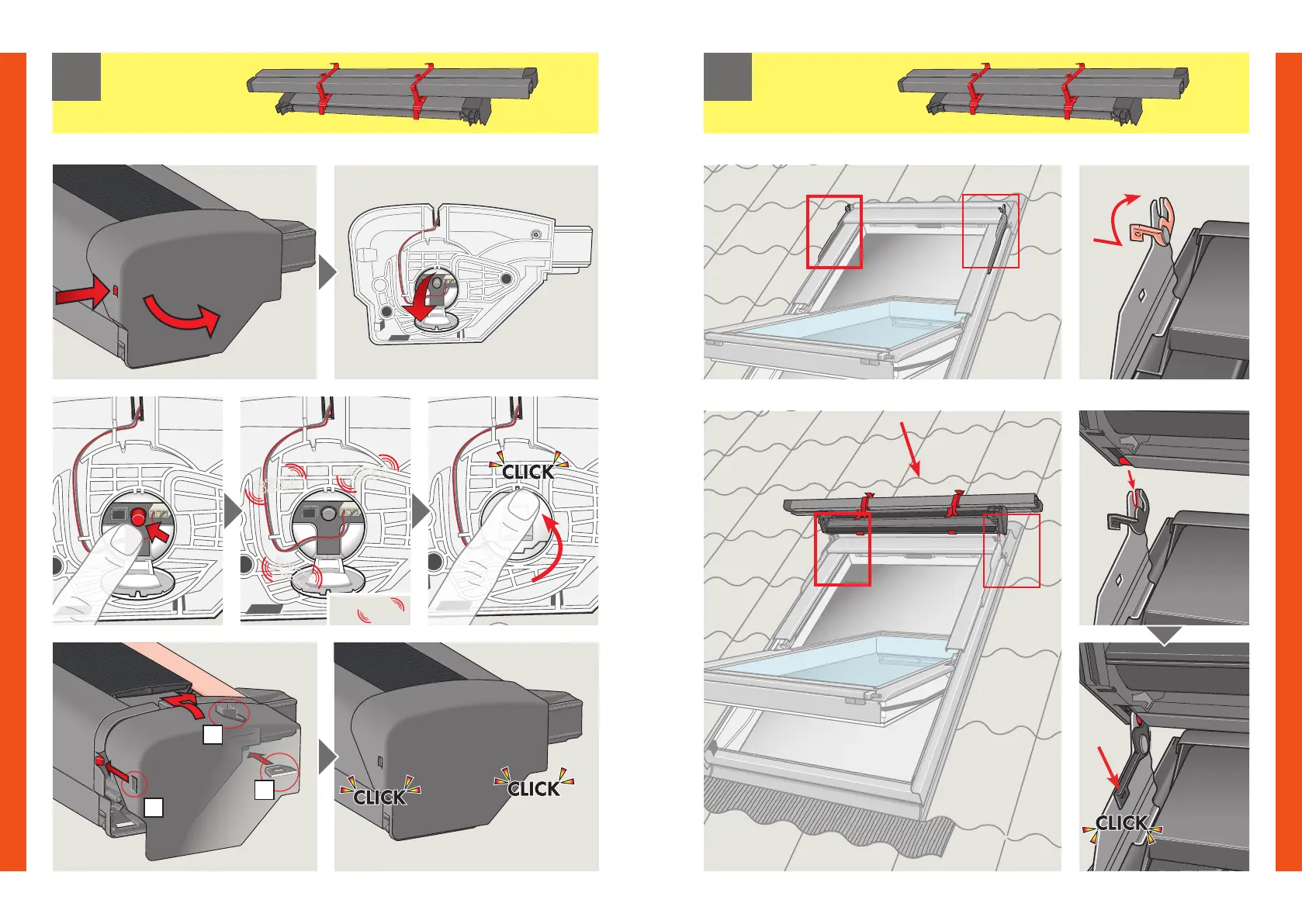 CLICK

CLICK CLICK

CLICK