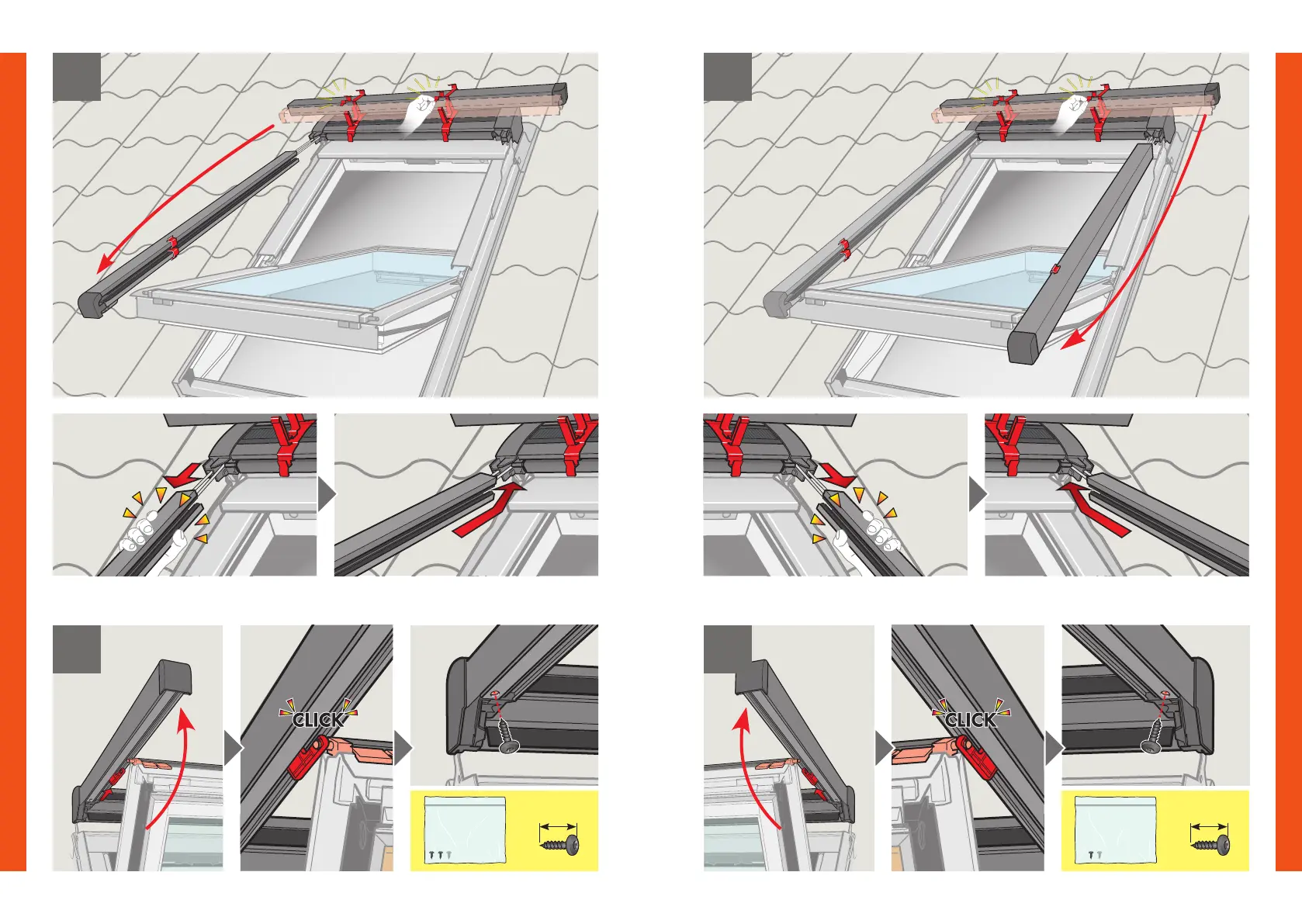 CLICK

CLICK