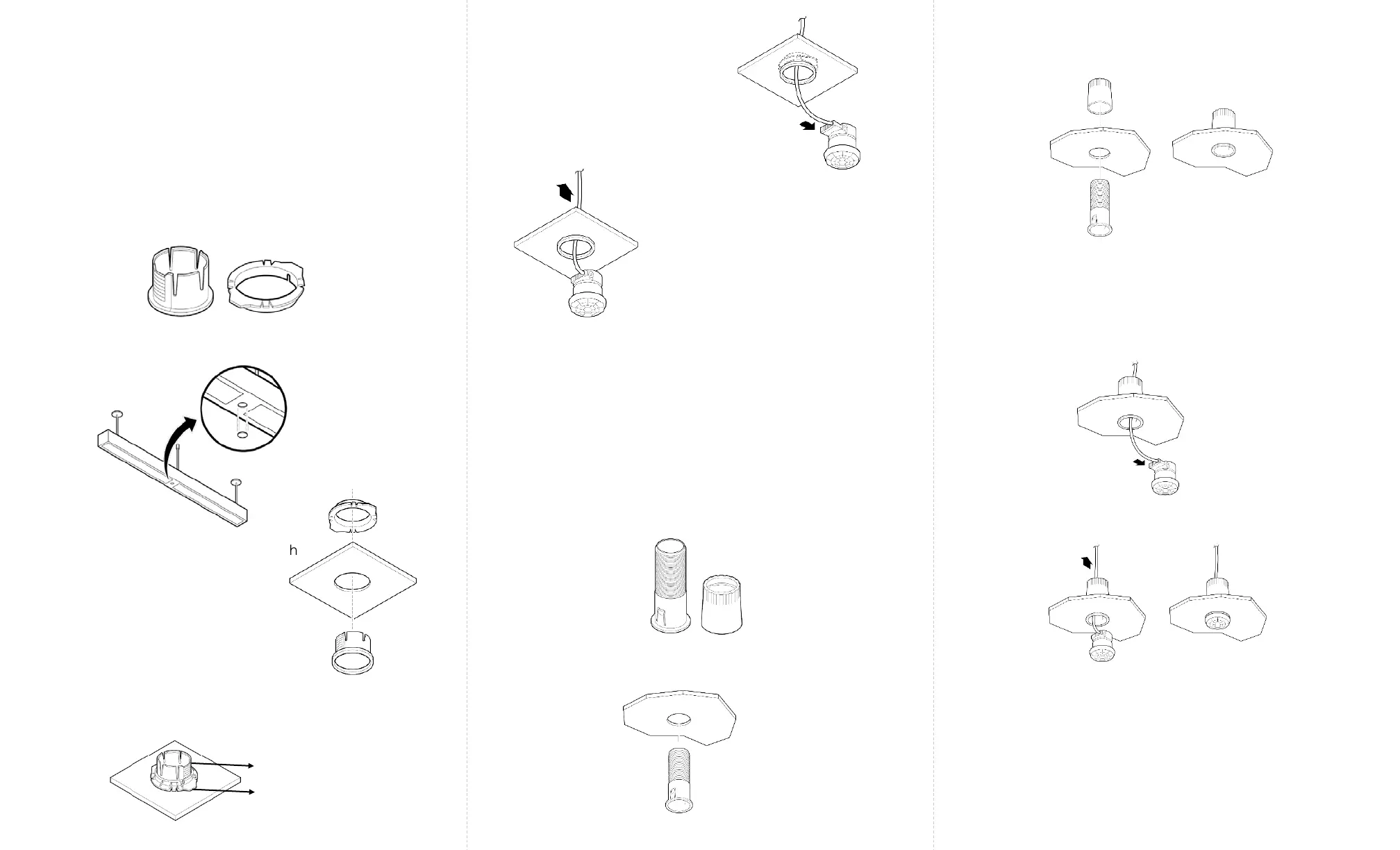 h