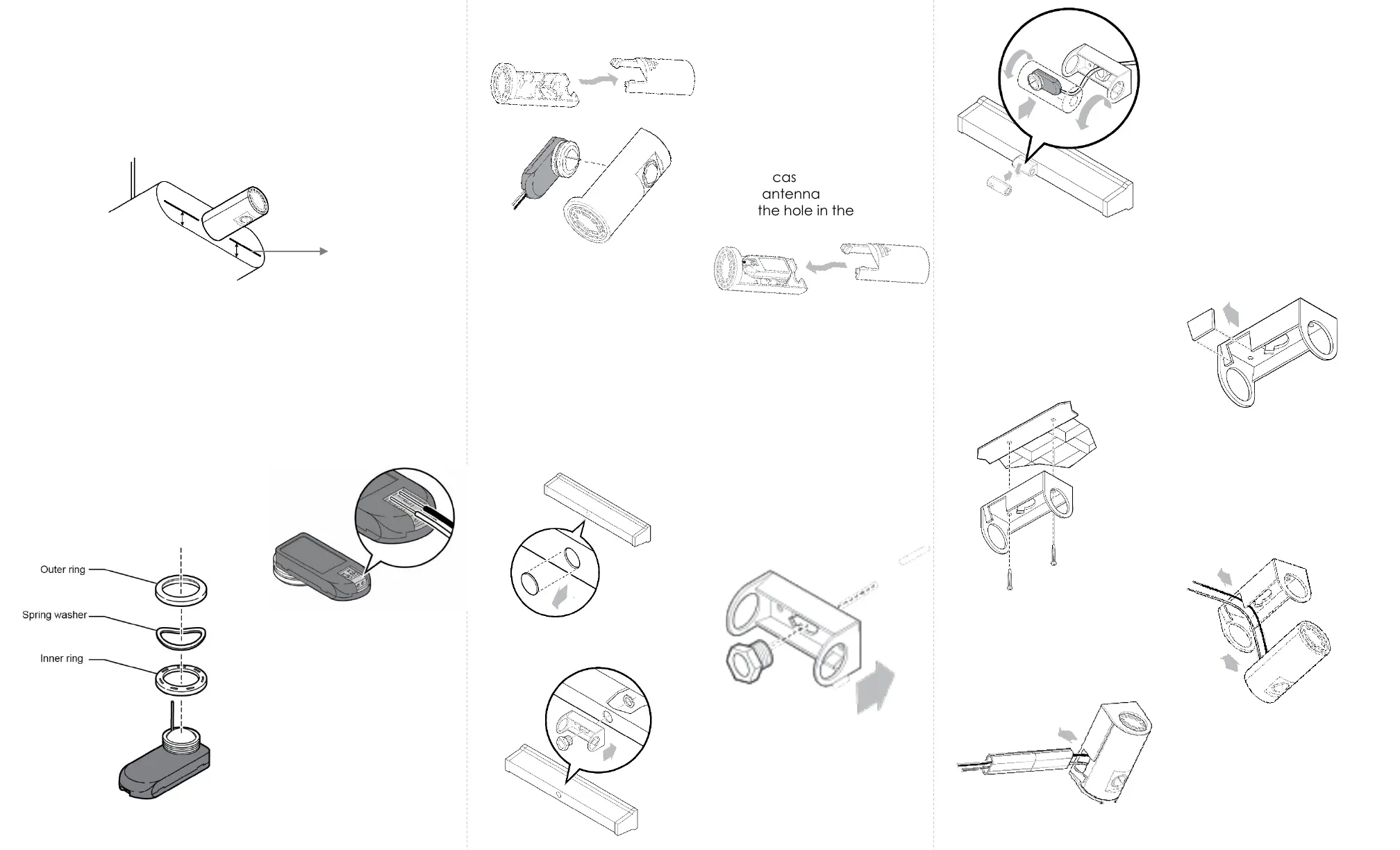 cas
antenna
the hole in the

Outer ring
Spring washer
Inner ring