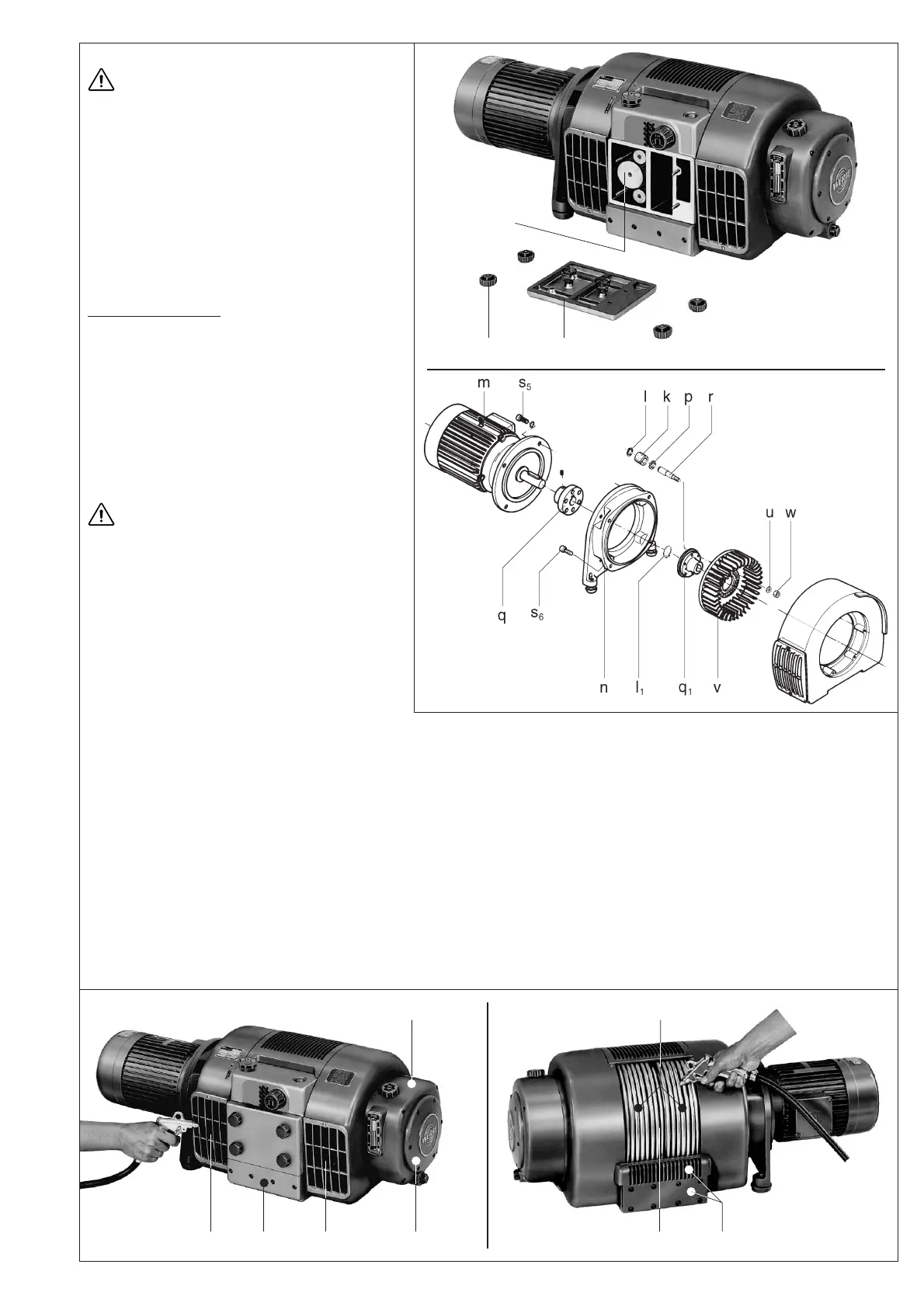 m $s_5$ l k p r

u w

q $s_6$

n $l_1$ $q_1$ v