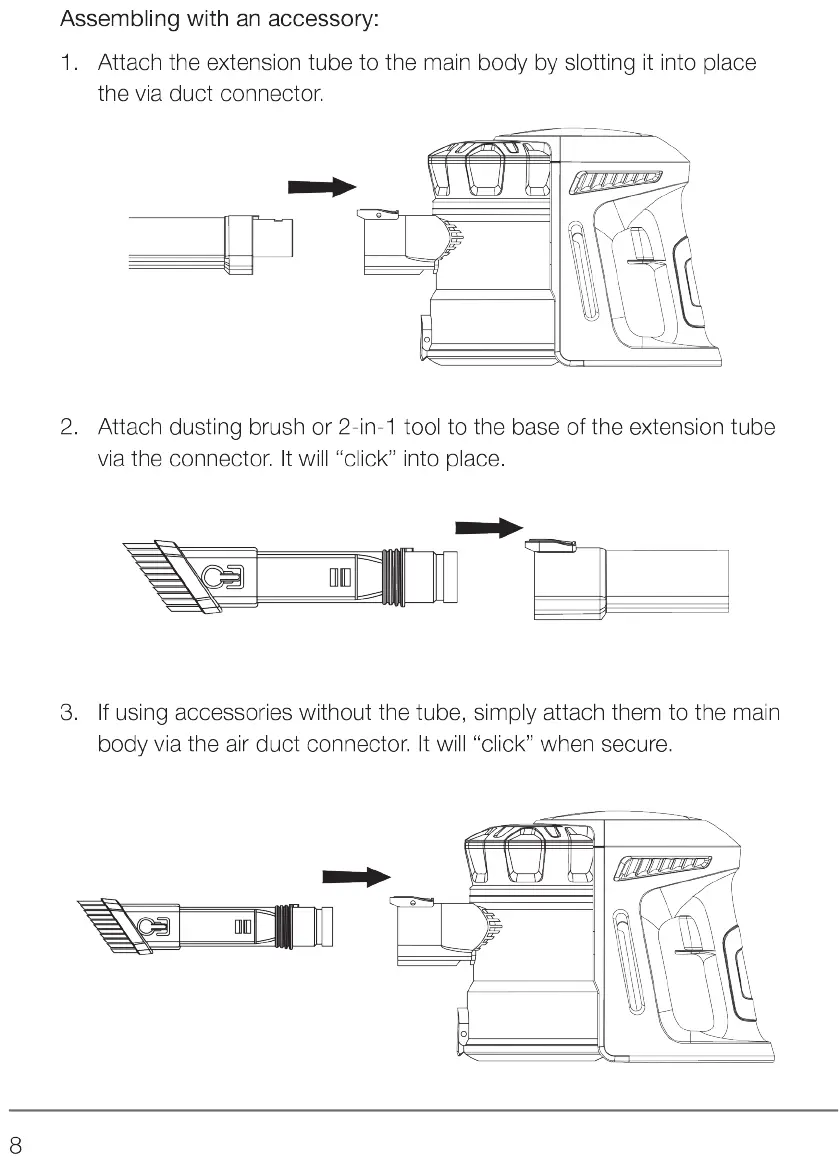 Assembling with an accessory:

1. Attach the extension tube to the main body by slotting it into place the via duct connector.

2. Attach dusting brush or 2-in-1 tool to the base of the extension tube via the connector. It will "click" into place.

3. If using accessories without the tube, simply attach them to the main body via the air duct connector. It will "click" when secure.

8