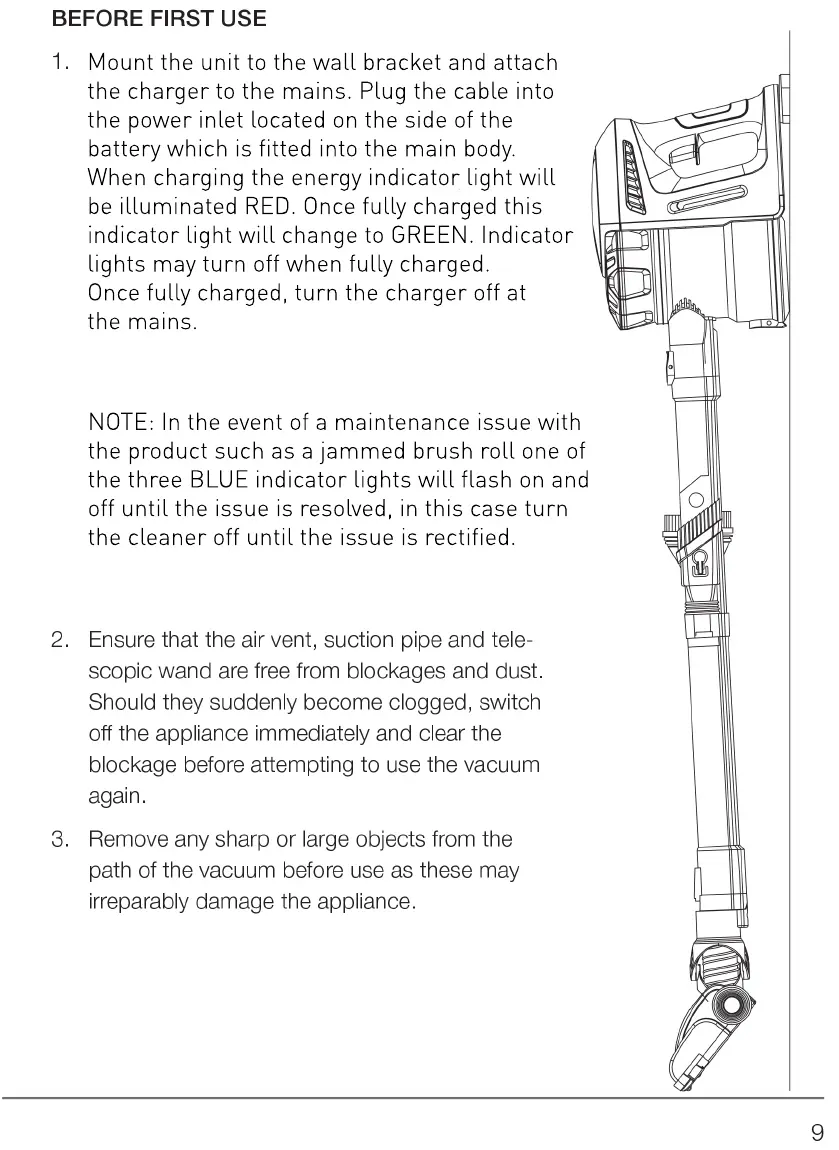 BEFORE FIRST USE

1. Mount the unit to the wall bracket and attach the charger to the mains. Plug the cable into the power inlet located on the side of the battery which is fitted into the main body. When charging the energy indicator light will be illuminated RED. Once fully charged this indicator light will change to GREEN. Indicator lights may turn off when fully charged. Once fully charged, turn the charger off at the mains.

NOTE: In the event of a maintenance issue with the product such as a jammed brush roll one of the three BLUE indicator lights will flash on and off until the issue is resolved, in this case turn the cleaner off until the issue is rectified.

2. Ensure that the air vent, suction pipe and telescopic wand are free from blockages and dust. Should they suddenly become clogged, switch off the appliance immediately and clear the blockage before attempting to use the vacuum again.

3. Remove any sharp or large objects from the path of the vacuum before use as these may irreparably damage the appliance.

9