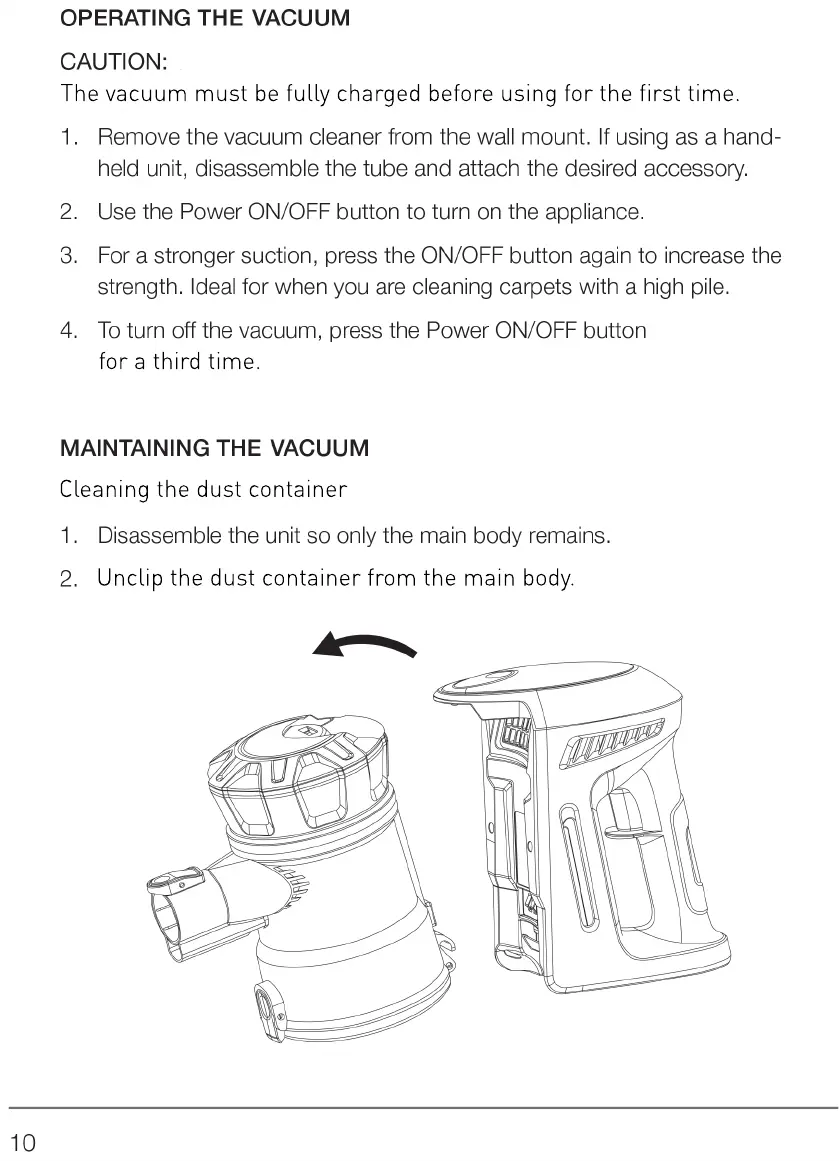 OPERATING THE VACUUM

CAUTION:
The vacuum must be fully charged before using for the first time.

1. Remove the vacuum cleaner from the wall mount. If using as a handheld unit, disassemble the tube and attach the desired accessory.

2. Use the Power ON/OFF button to turn on the appliance.

3. For a stronger suction, press the ON/OFF button again to increase the strength. Ideal for when you are cleaning carpets with a high pile.

4. To turn off the vacuum, press the Power ON/OFF button for a third time.

MAINTAINING THE VACUUM

Cleaning the dust container

1. Disassemble the unit so only the main body remains.

2. Unclip the dust container from the main body.

10