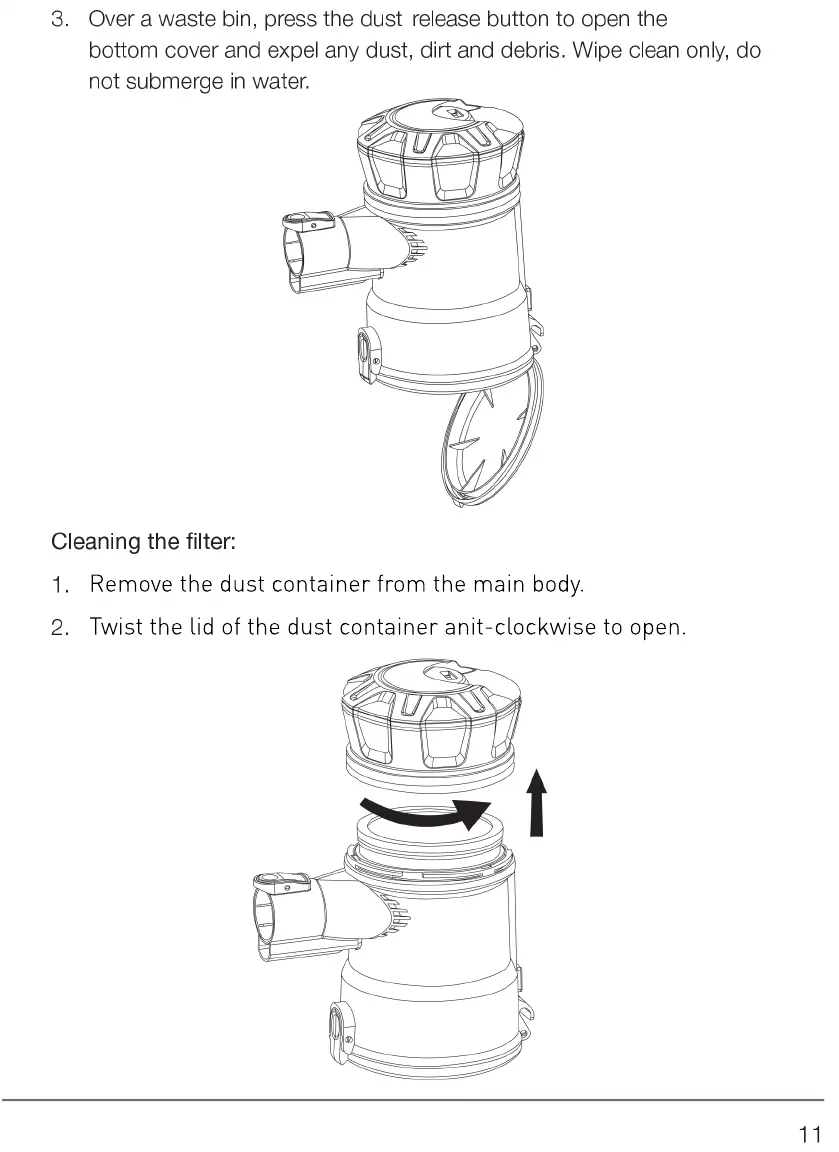 3. Over a waste bin, press the dust release button to open the bottom cover and expel any dust, dirt and debris. Wipe clean only, do not submerge in water.

Cleaning the filter:

1. Remove the dust container from the main body.

2. Twist the lid of the dust container anit-clockwise to open.

11