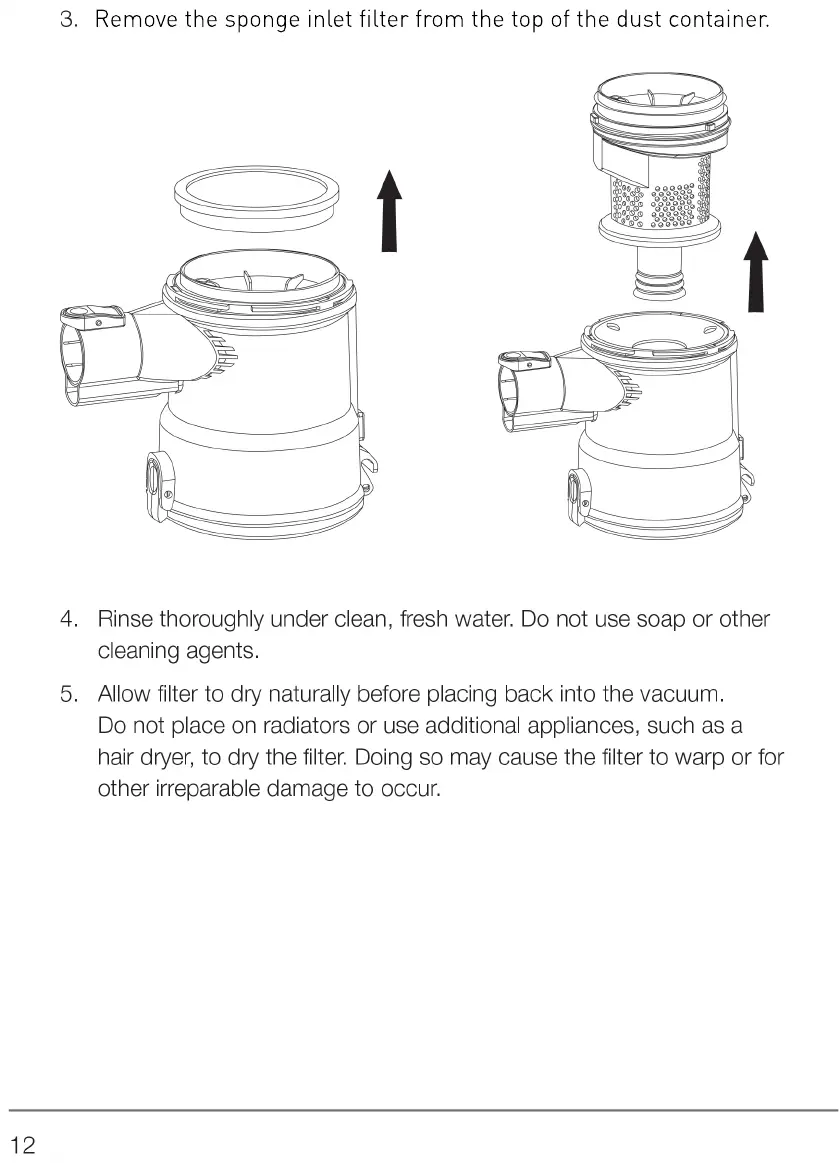 3. Remove the sponge inlet filter from the top of the dust container.

4. Rinse thoroughly under clean, fresh water. Do not use soap or other cleaning agents.

5. Allow filter to dry naturally before placing back into the vacuum. Do not place on radiators or use additional appliances, such as a hair dryer, to dry the filter. Doing so may cause the filter to warp or for other irreparable damage to occur.

12