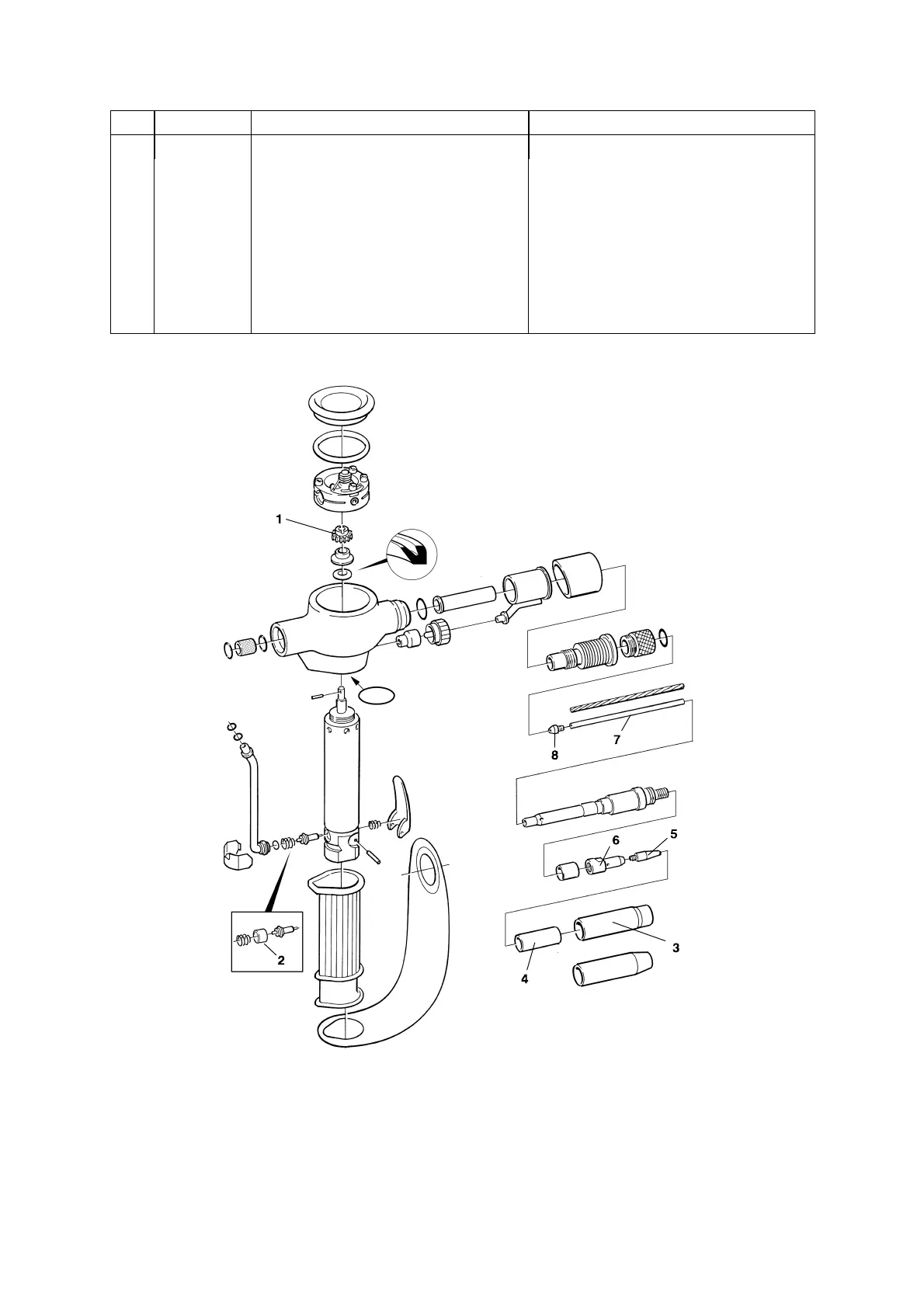 1

8

7

6

5

2

3

4