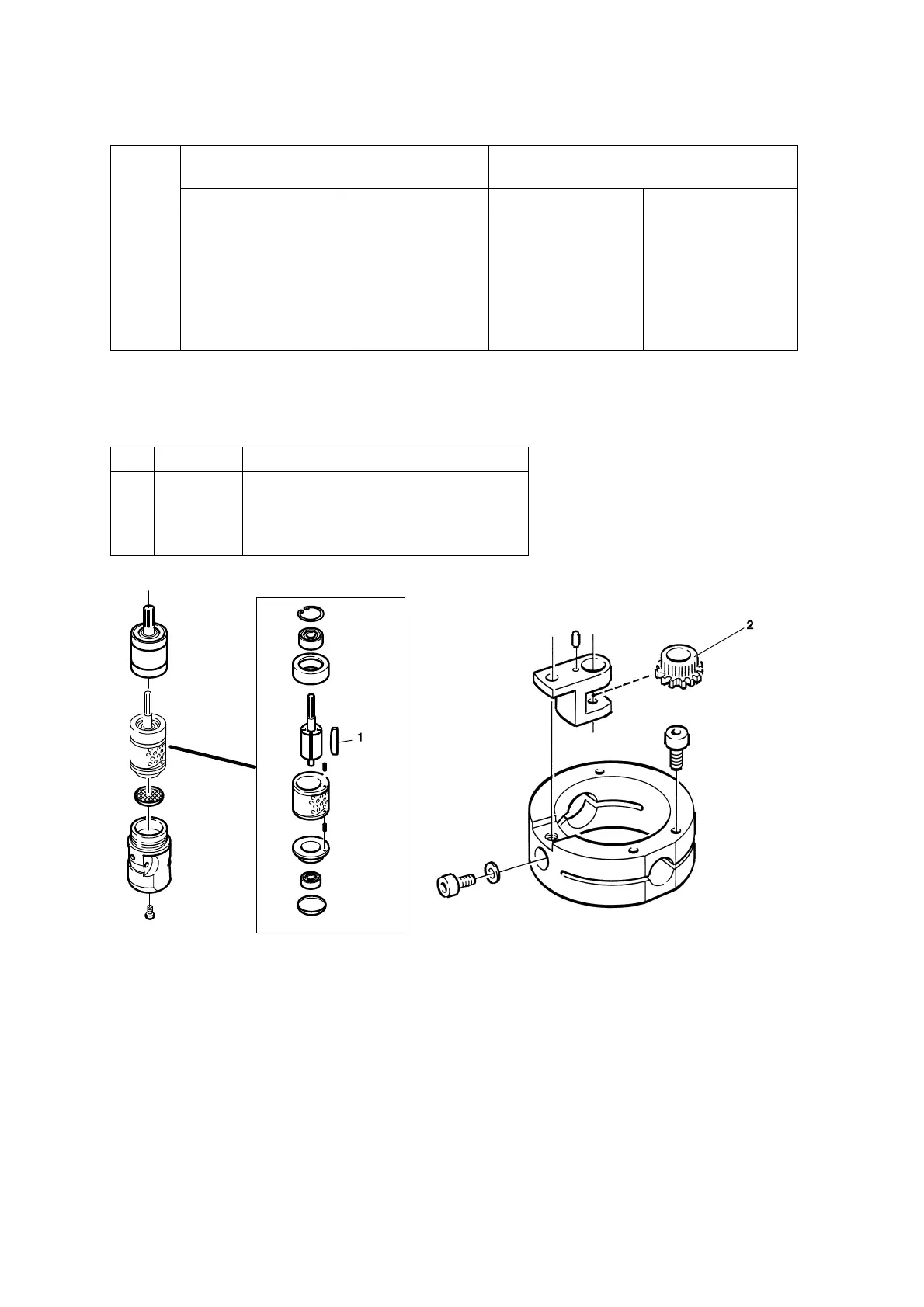 1

2