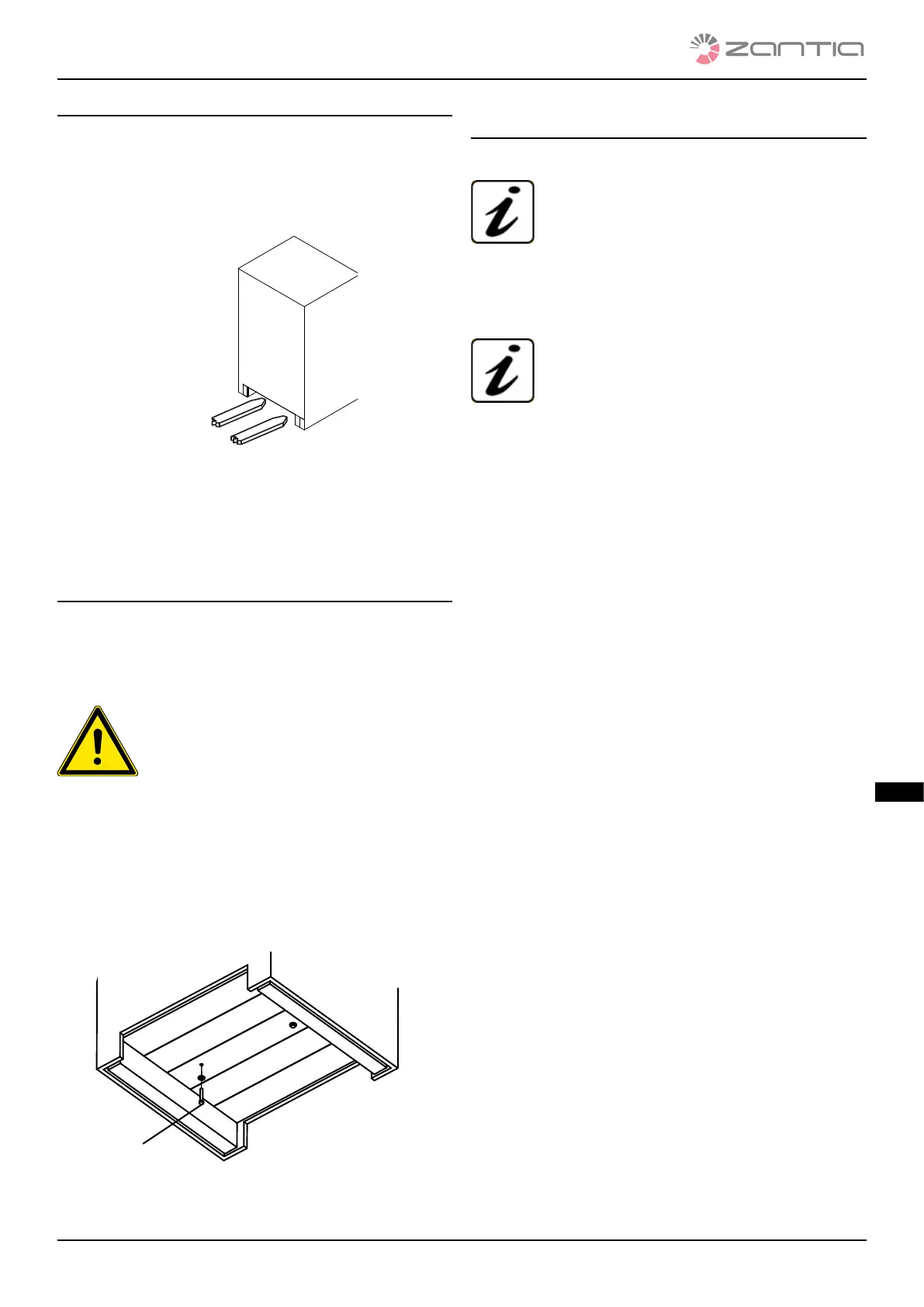 zantia